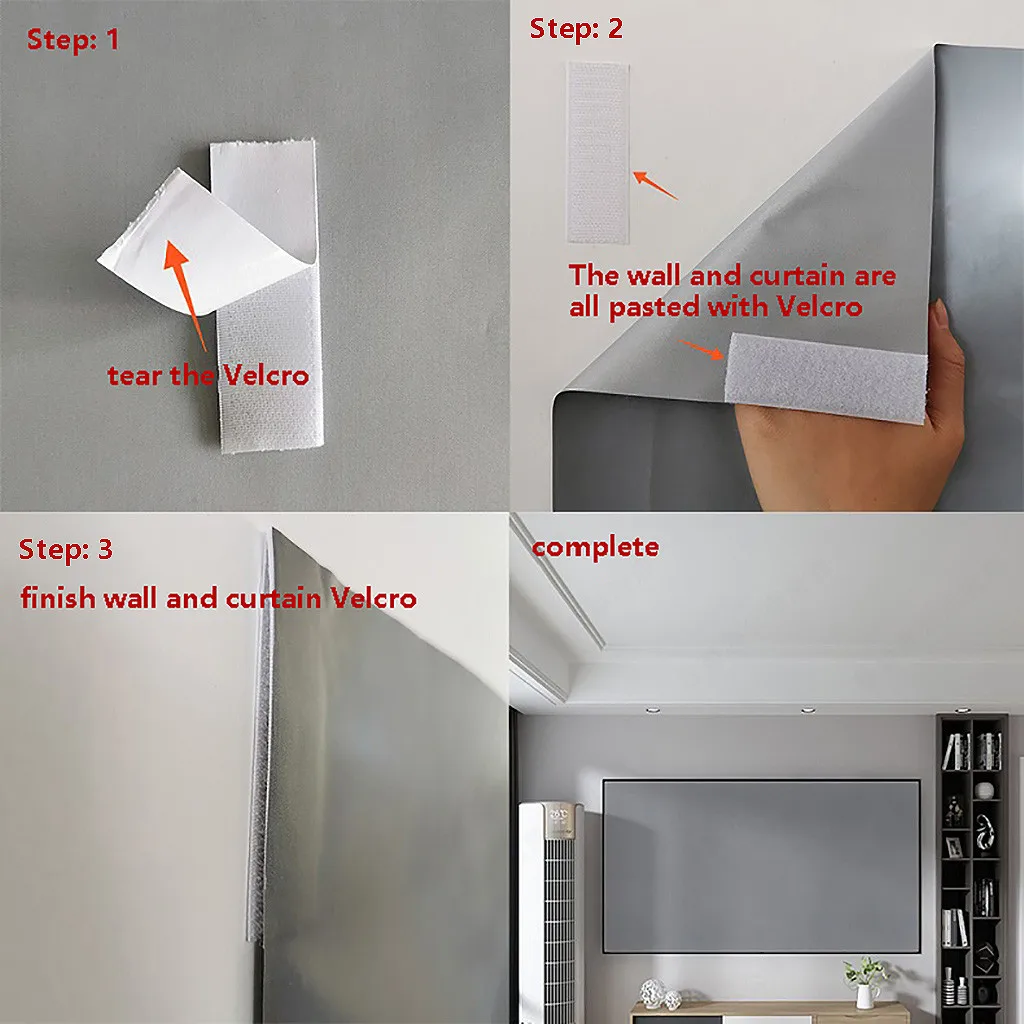 Step: 1

tear the Velcro

Step: 2

The wall and curtain are all pasted with Velcro

Step: 3

finish wall and curtain Velcro

complete