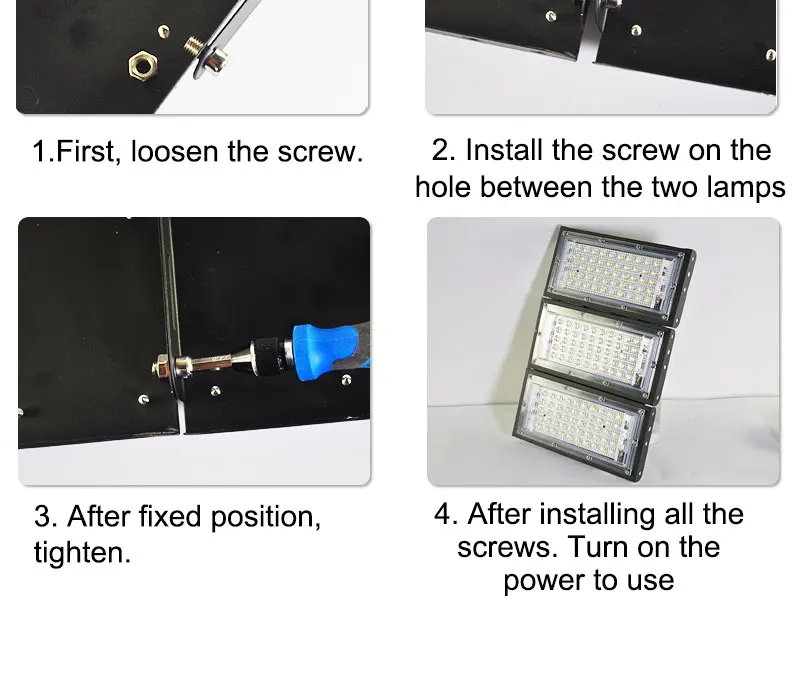 1.First, loosen the screw.

2. Install the screw on the hole between the two lamps

3. After fixed position, tighten.

4. After installing all the screws. Turn on the power to use