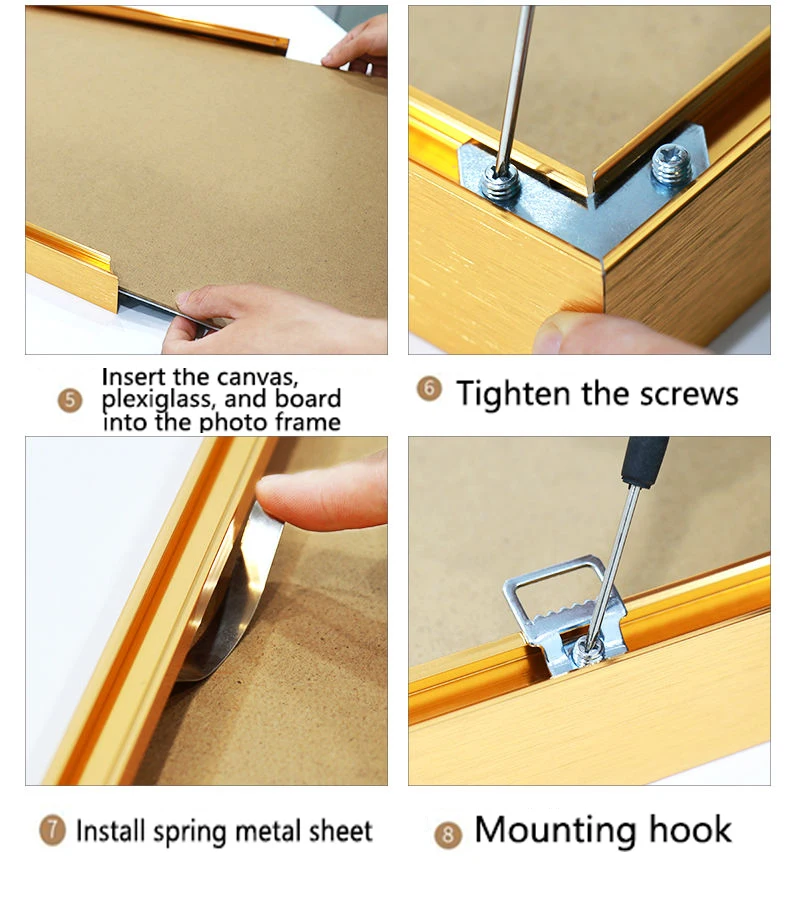 5 Insert the canvas, plexiglass, and board into the photo frame

6 Tighten the screws

7 Install spring metal sheet

8 Mounting hook