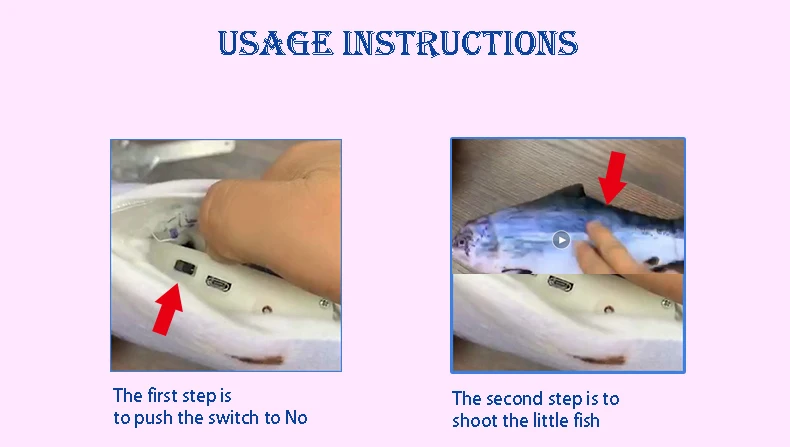 USAGE INSTRUCTIONS

The first step is
to push the switch to No

The second step is to
shoot the little fish