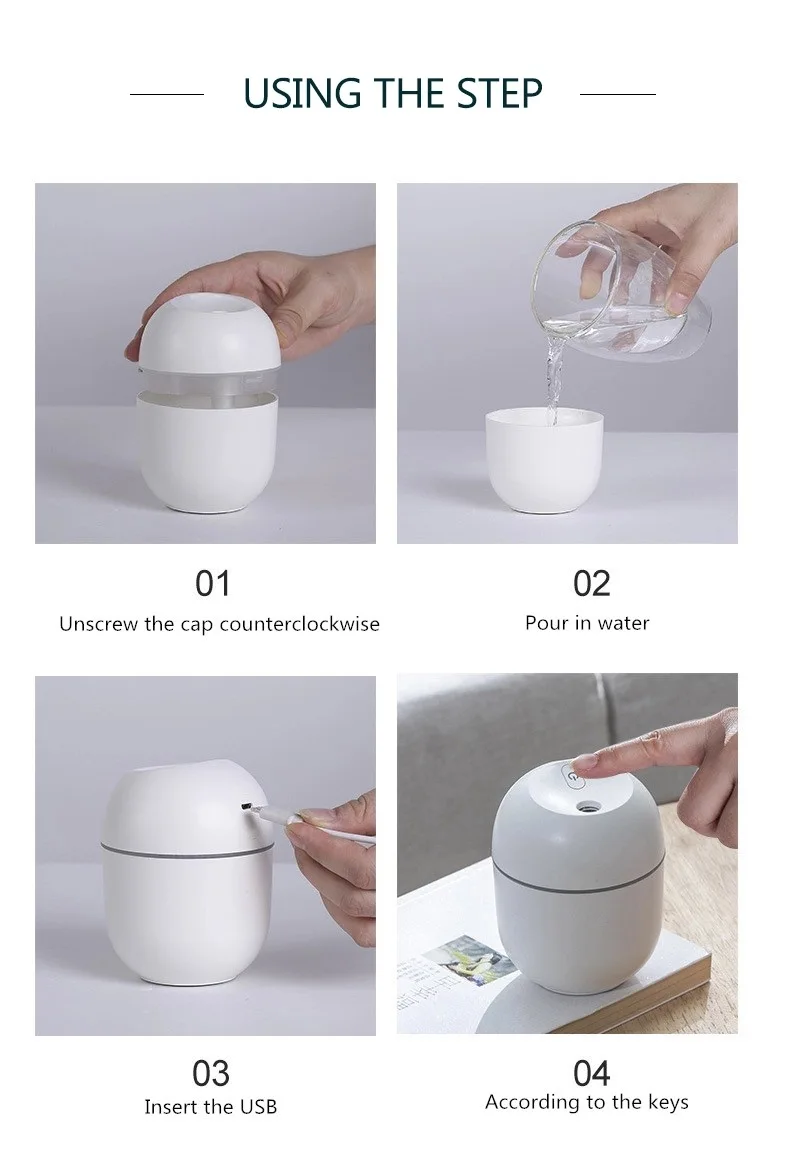 USING THE STEP

01
Unscrew the cap counterclockwise

02
Pour in water

03
Insert the USB

04
According to the keys