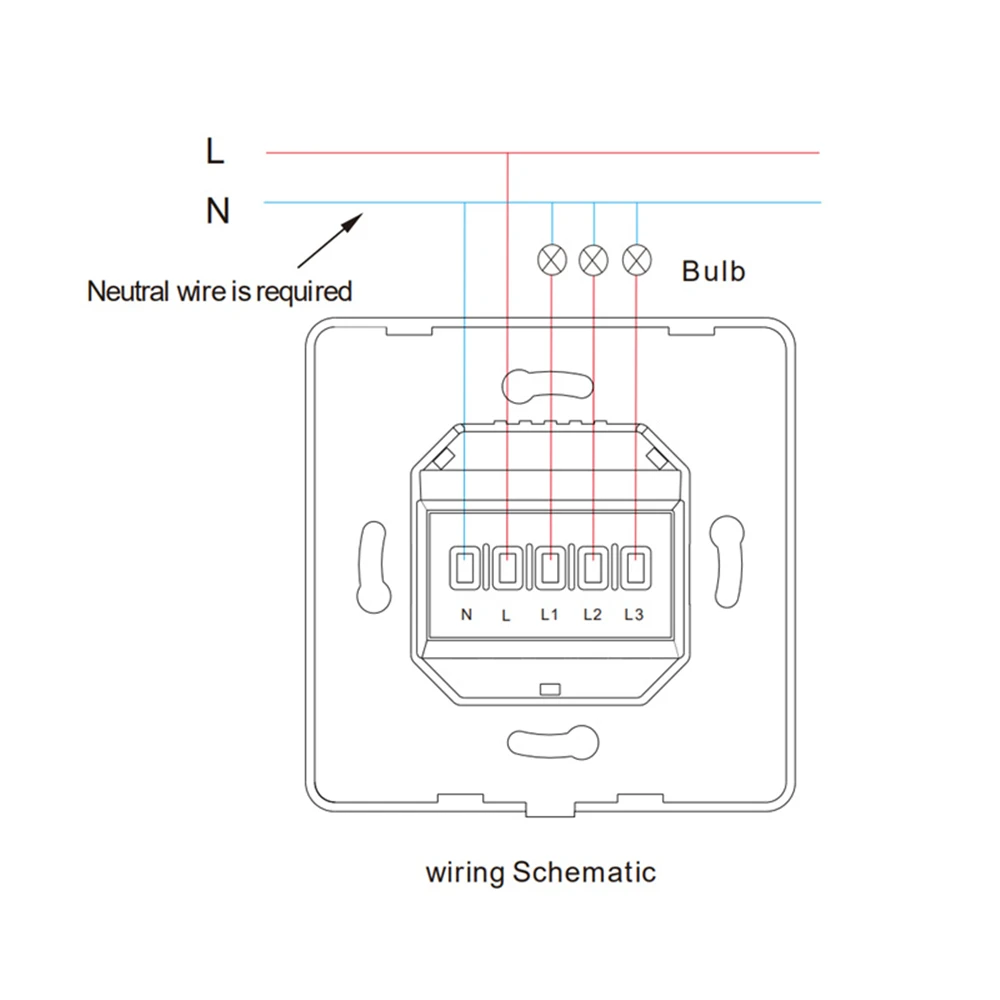 L
N
Neutral wire is required
Bulb
N L L1 L2 L3
wiring Schematic