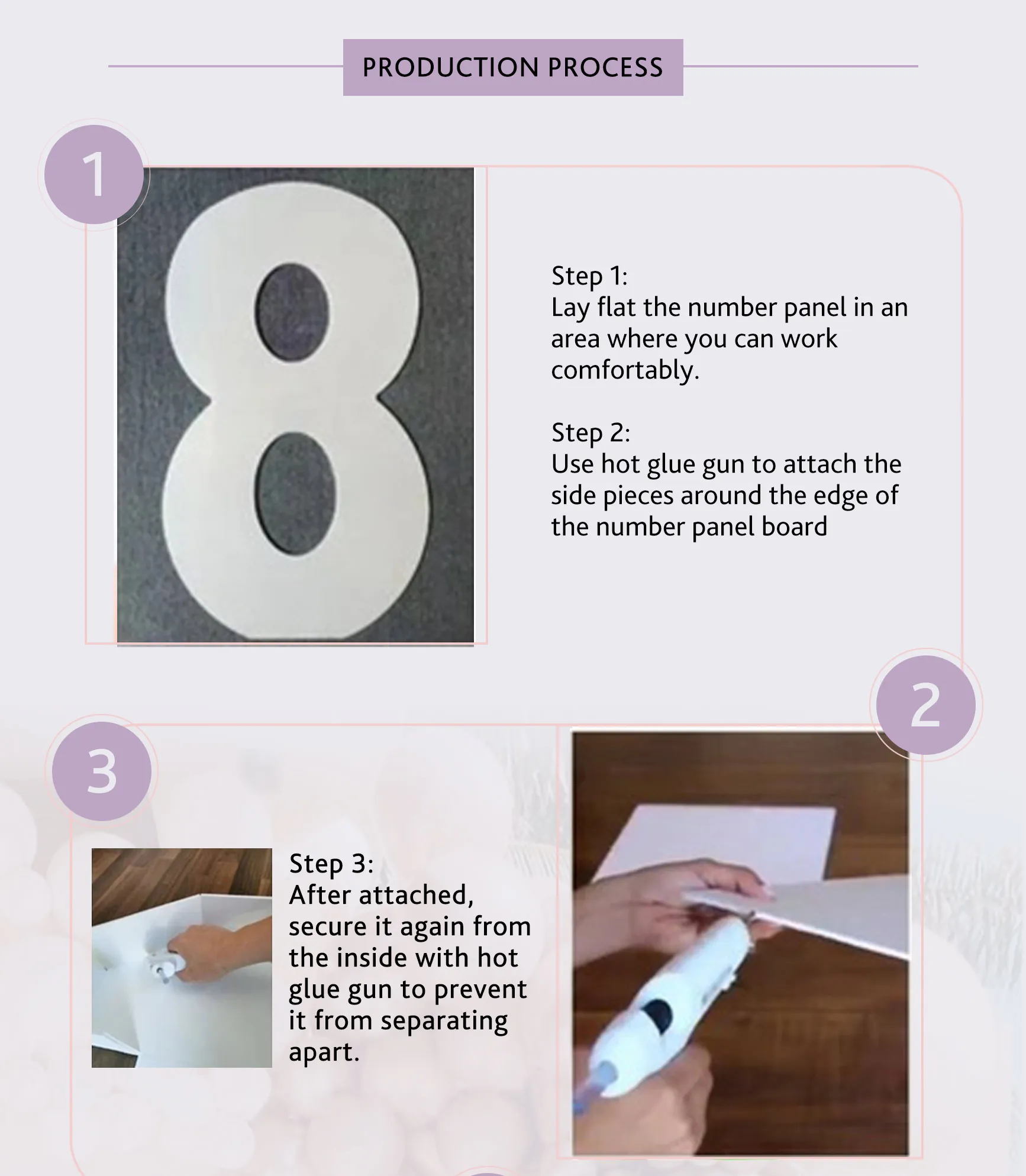 PRODUCTION PROCESS

1

Step 1:
Lay flat the number panel in an area where you can work comfortably.

Step 2:
Use hot glue gun to attach the side pieces around the edge of the number panel board

2

3

Step 3:
After attached, secure it again from the inside with hot glue gun to prevent it from separating apart.