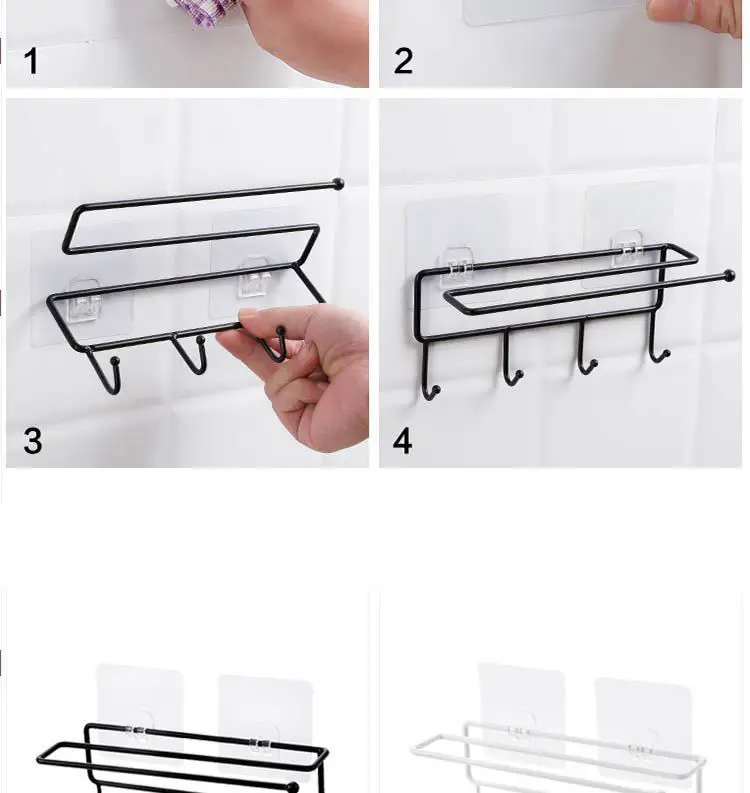 1

2

3

4