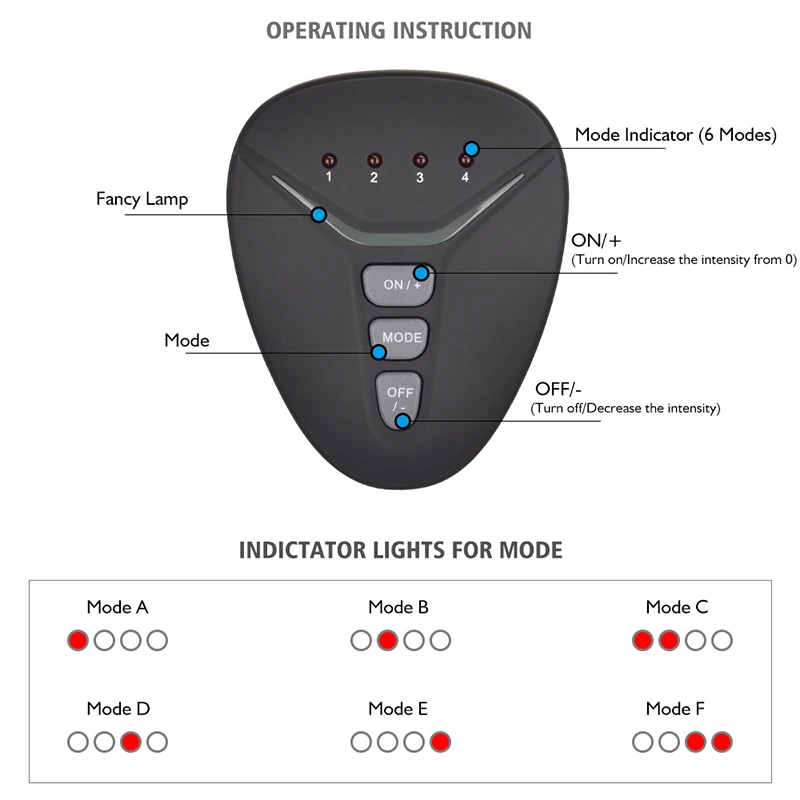 OPERATING INSTRUCTION

Mode Indicator (6 Modes)

1 2 3 4

Fancy Lamp

ON/+
(Turn on/Increase the intensity from 0)

ON / +

Mode

MODE

OFF/-
(Turn off/Decrease the intensity)

OFF /-

INDICTATOR LIGHTS FOR MODE

Mode A

Mode B

Mode C

Mode D

Mode E

Mode F