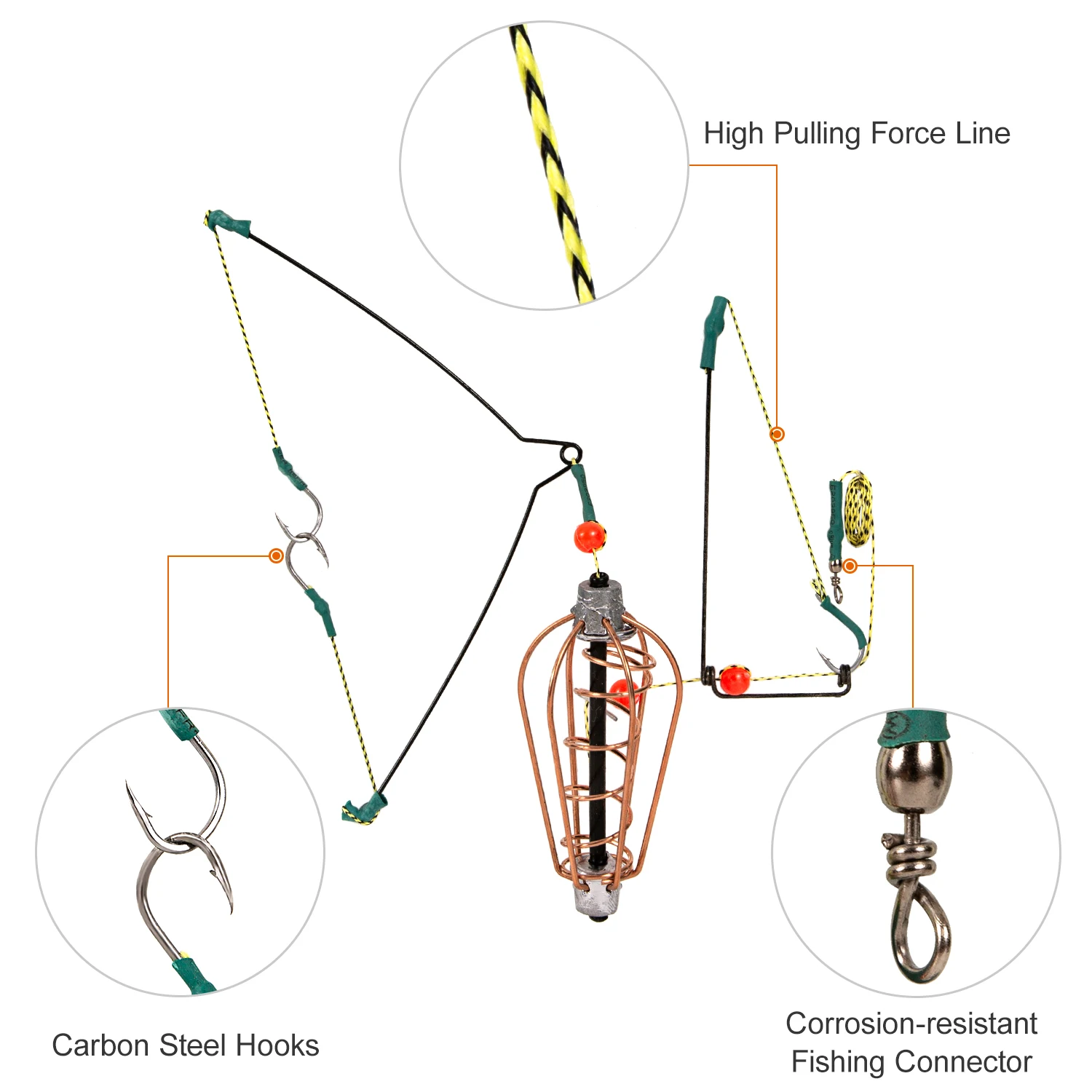 High Pulling Force Line

Carbon Steel Hooks

Corrosion-resistant
Fishing Connector