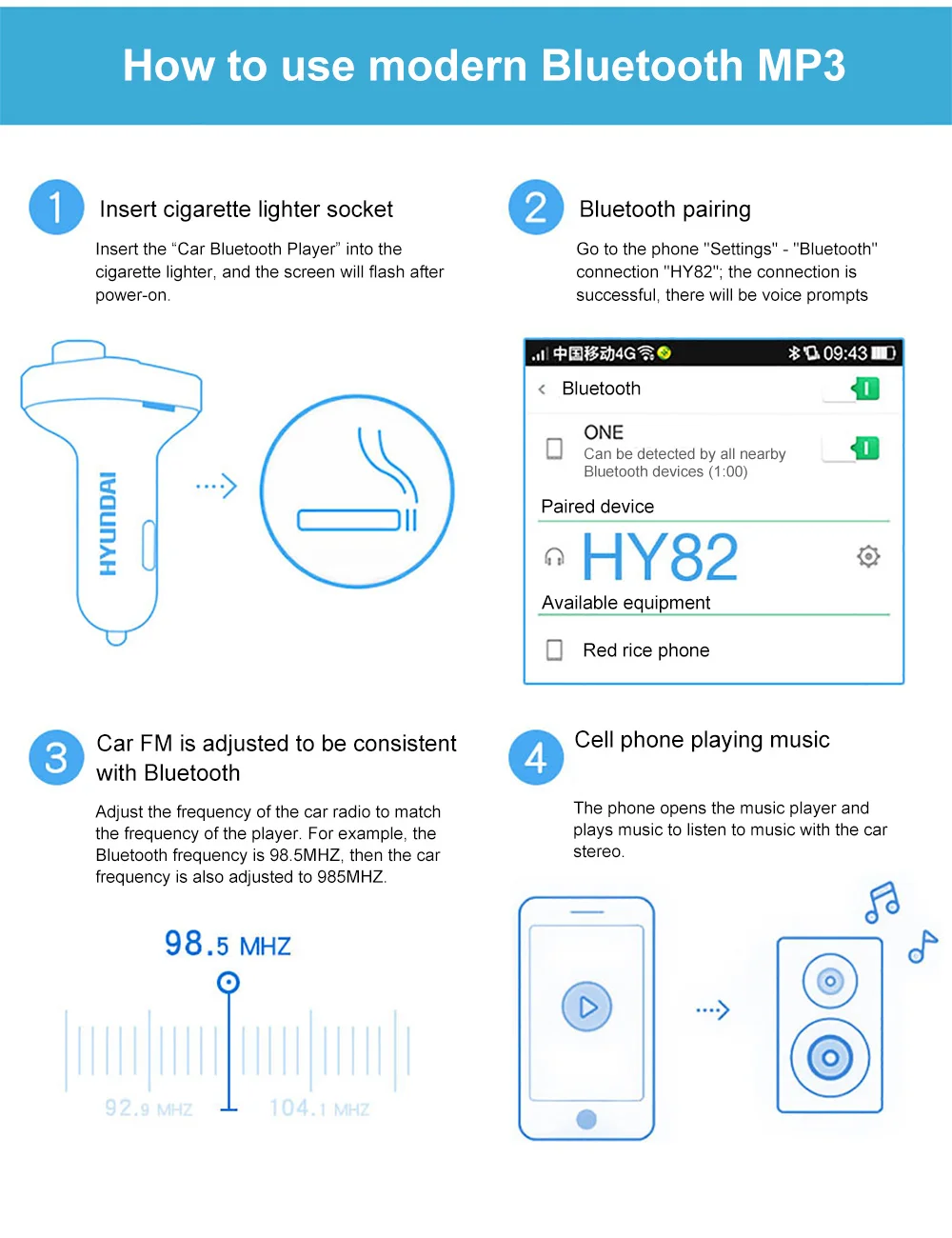 How to use modern Bluetooth MP3

1 Insert cigarette lighter socket

Insert the “Car Bluetooth Player” into the cigarette lighter, and the screen will flash after power-on.

HYUNDAI

2 Bluetooth pairing

Go to the phone "Settings" - "Bluetooth" connection "HY82"; the connection is successful, there will be voice prompts

中国移动4G 09:43

Bluetooth

ONE
Can be detected by all nearby Bluetooth devices (1:00)

Paired device

HY82

Available equipment

Red rice phone

3 Car FM is adjusted to be consistent with Bluetooth

Adjust the frequency of the car radio to match the frequency of the player. For example, the Bluetooth frequency is 98.5MHZ, then the car frequency is also adjusted to 985MHZ.

98.5 MHZ

92.9 MHZ 104.1 MHZ

4 Cell phone playing music

The phone opens the music player and plays music to listen to music with the car stereo.