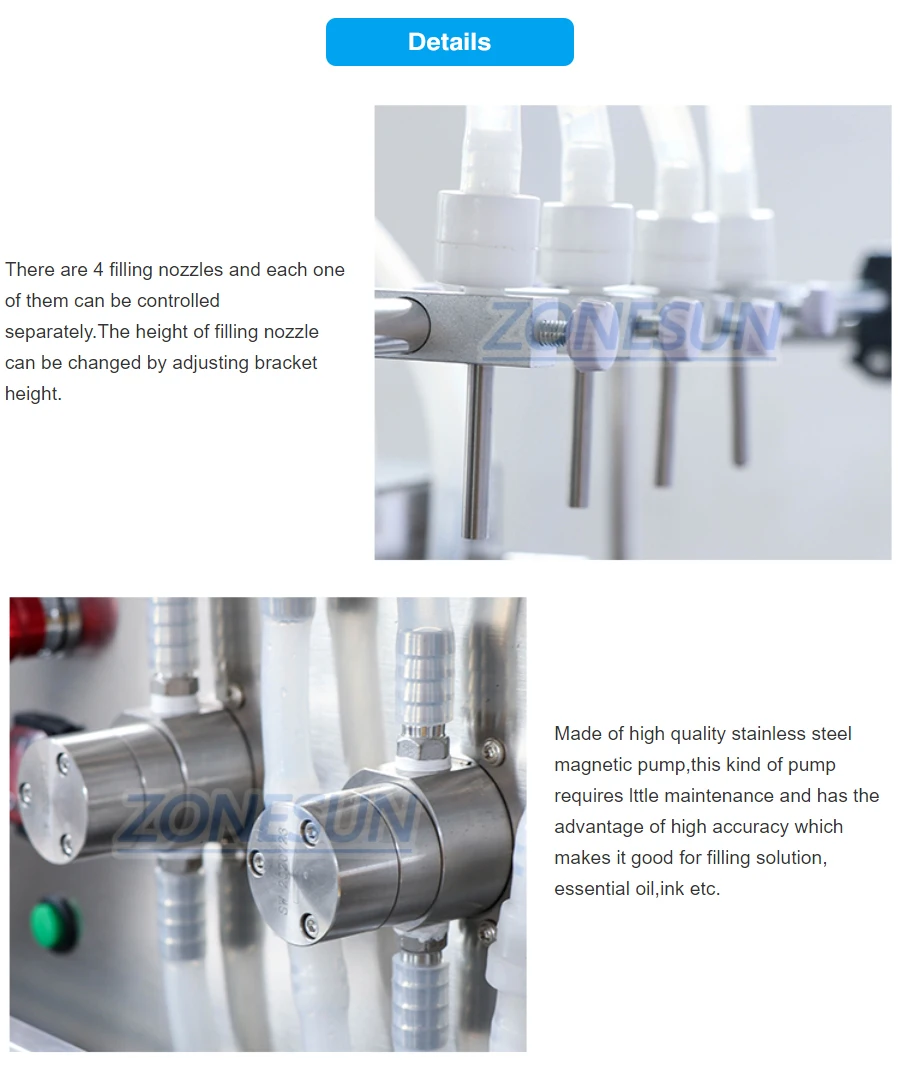 Details

There are 4 filling nozzles and each one of them can be controlled separately.The height of filling nozzle can be changed by adjusting bracket height.

ZONESUN

ZONESUN

Made of high quality stainless steel magnetic pump,this kind of pump requires lttle maintenance and has the advantage of high accuracy which makes it good for filling solution, essential oil,ink etc.