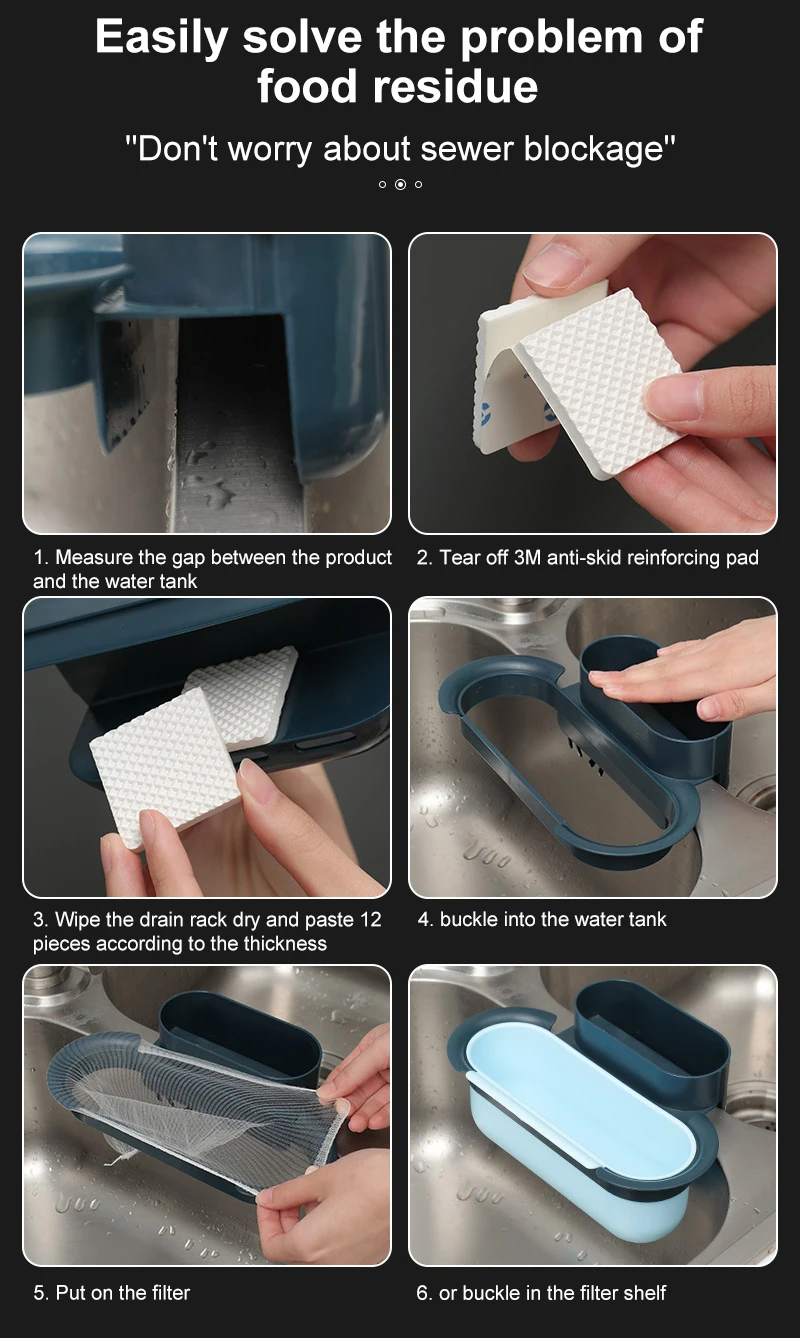 Easily solve the problem of food residue

"Don't worry about sewer blockage"

1. Measure the gap between the product and the water tank

2. Tear off 3M anti-skid reinforcing pad

3. Wipe the drain rack dry and paste 12 pieces according to the thickness

4. buckle into the water tank

5. Put on the filter

6. or buckle in the filter shelf