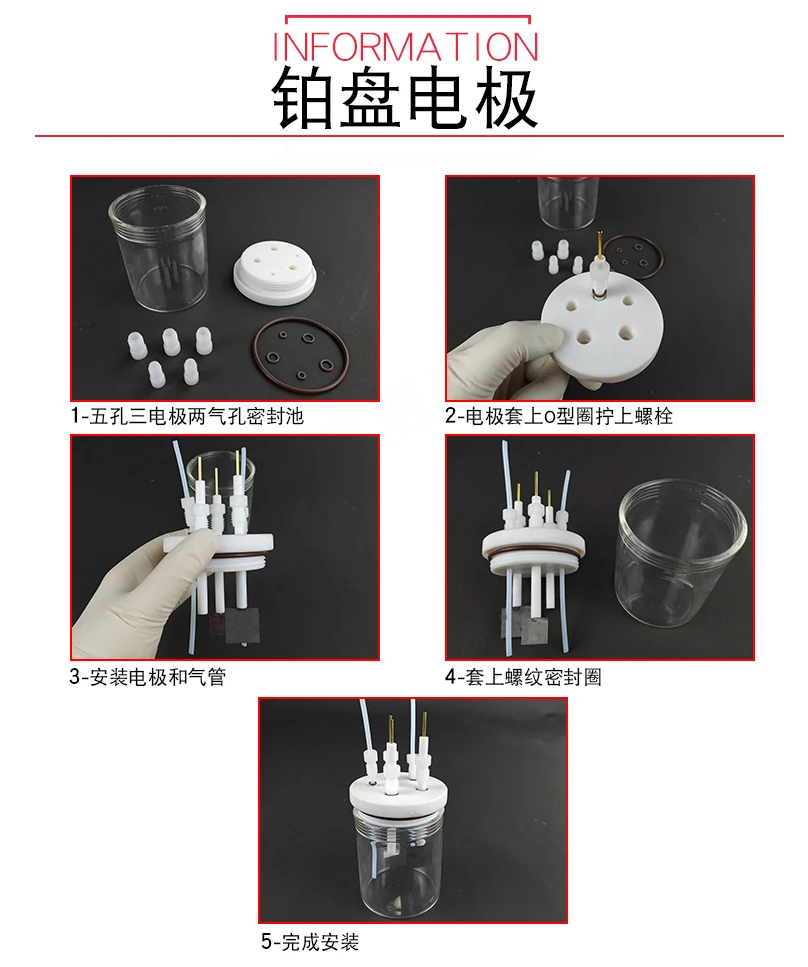 INFORMATION
铂盘电极

1-五孔三电极两气孔密封池

2-电极套上o型圈拧上螺栓

3-安装电极和气管

4-套上螺纹密封圈

5-完成安装