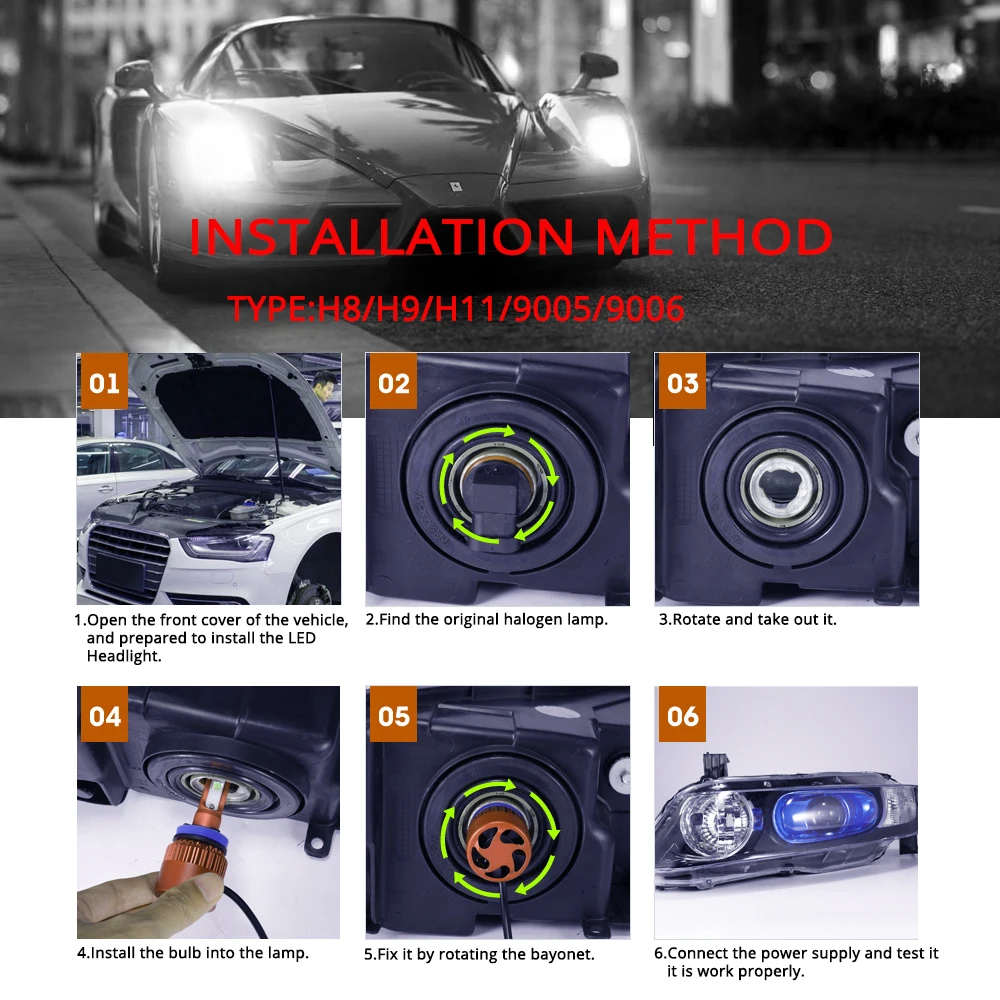 INSTALLATION METHOD

TYPE:H8/H9/H11/9005/9006

01

1.Open the front cover of the vehicle, and prepared to install the LED Headlight.

02

2.Find the original halogen lamp.

03

3.Rotate and take out it.

04

4.Install the bulb into the lamp.

05

5.Fix it by rotating the bayonet.

06

6.Connect the power supply and test it it is work properly.