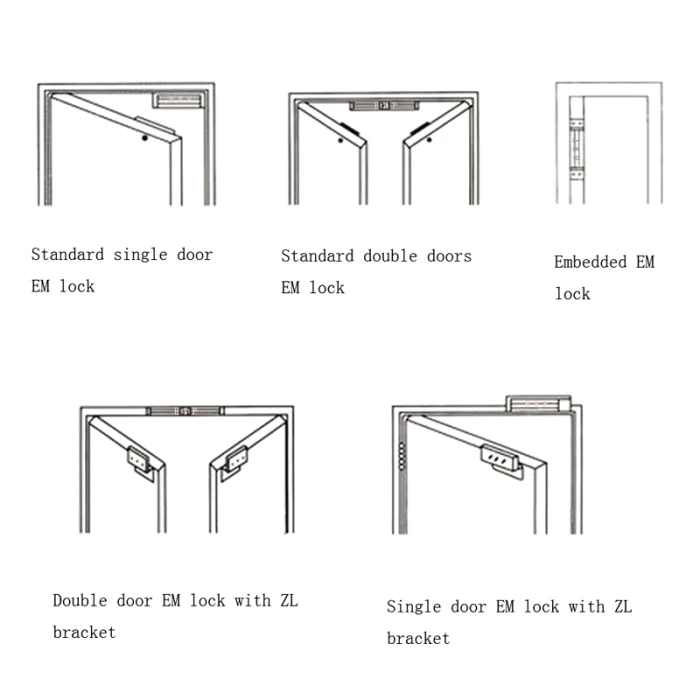 Standard single door EM lock

Standard double doors EM lock

Embedded EM lock

Double door EM lock with ZL bracket

Single door EM lock with ZL bracket