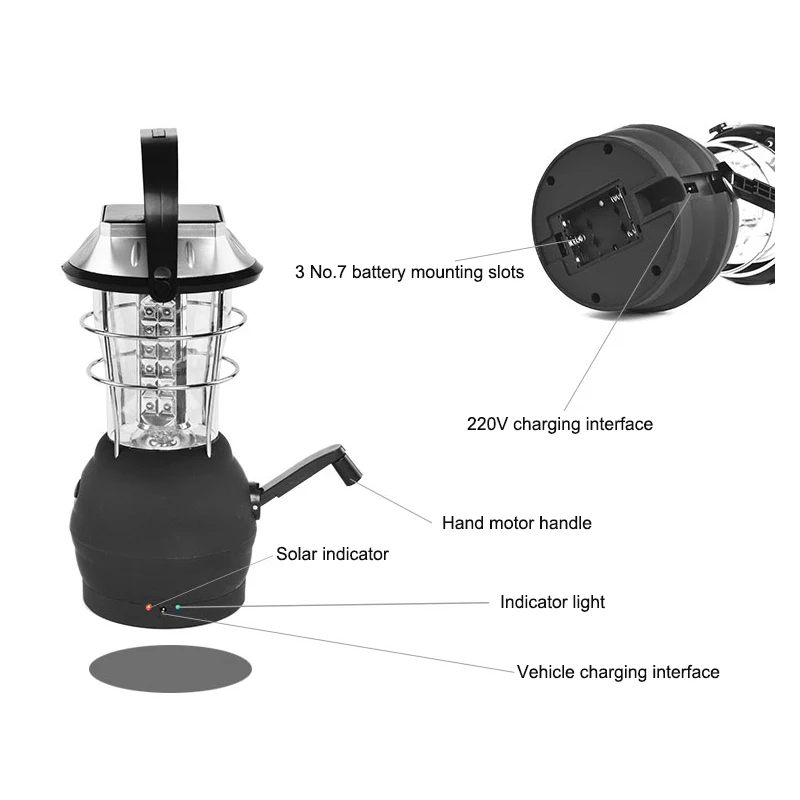 3 No.7 battery mounting slots

220V charging interface

Hand motor handle

Solar indicator

Indicator light

Vehicle charging interface