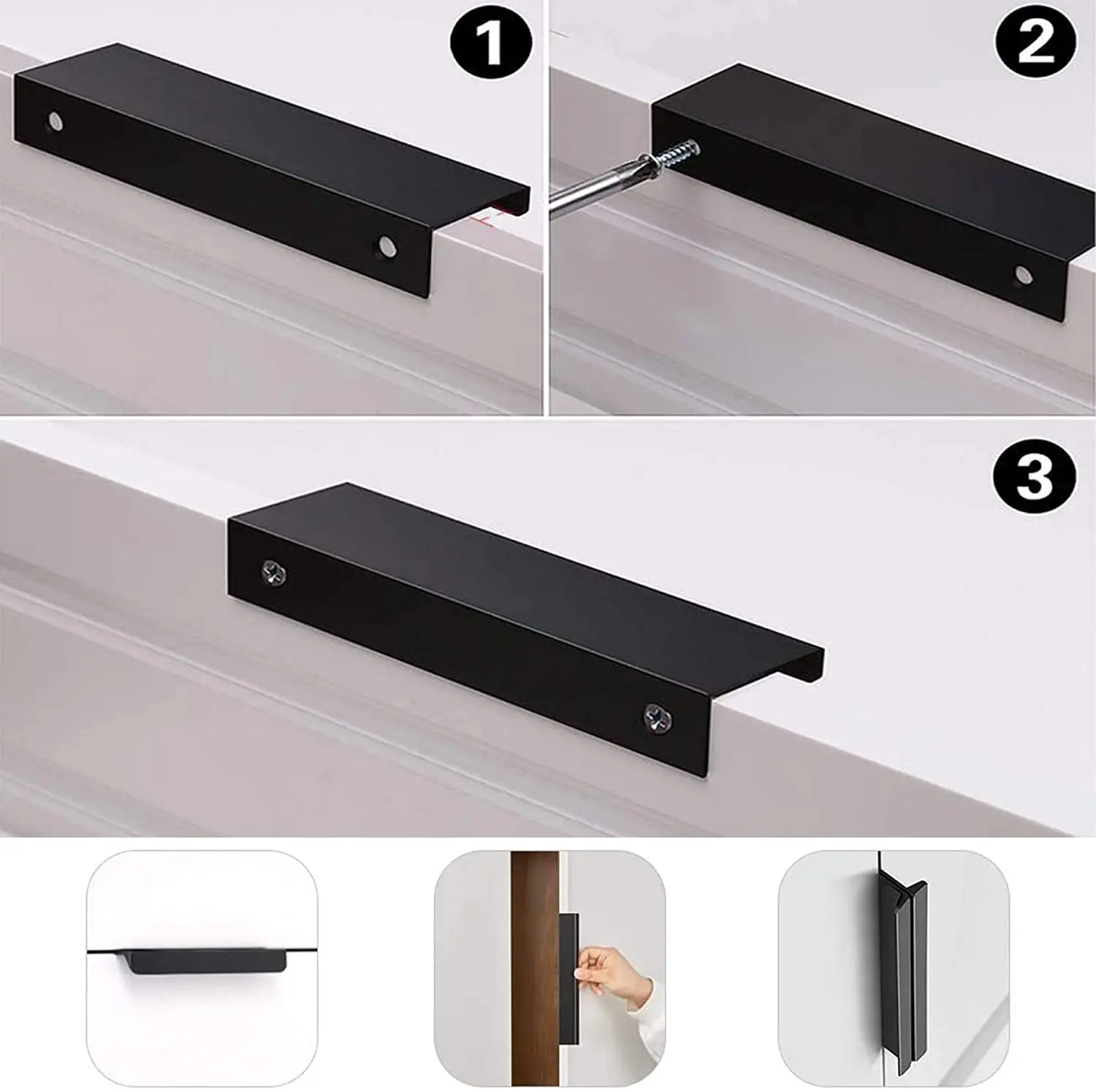 1
2
3