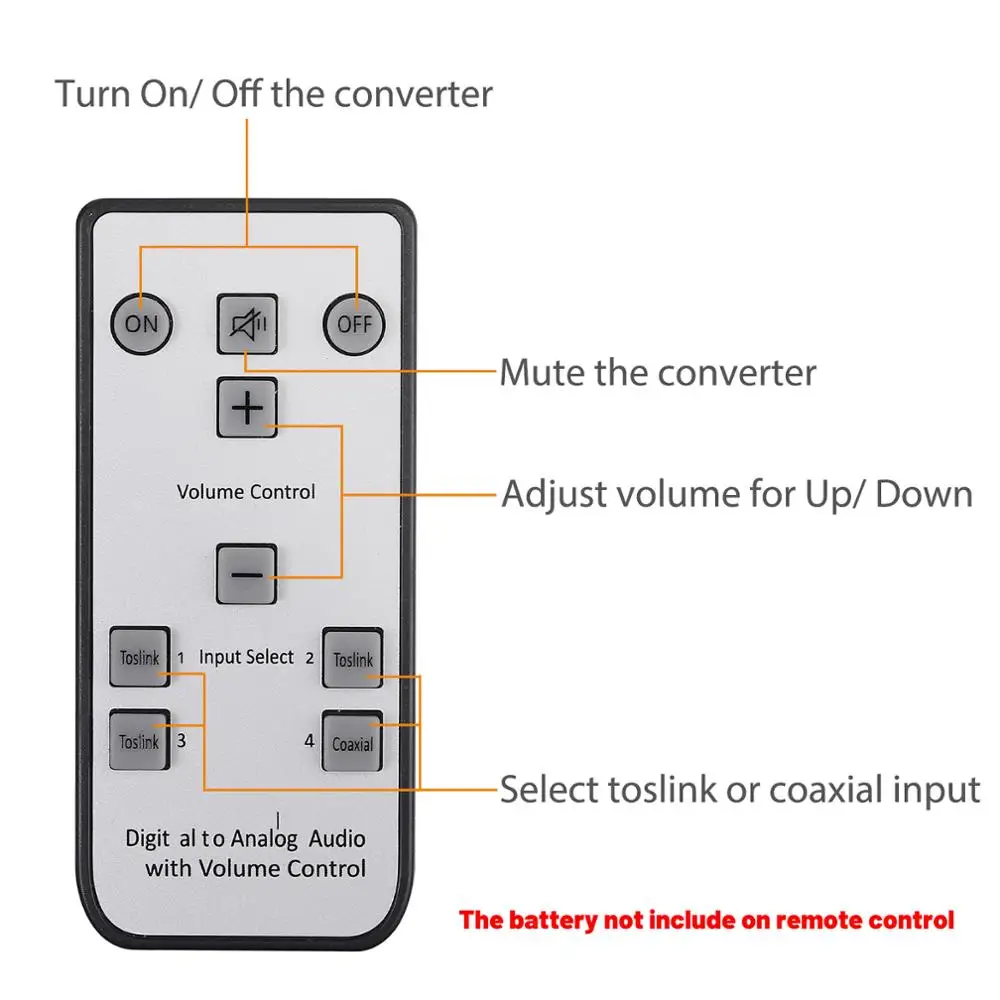 Turn On/ Off the converter

ON

OFF

Mute the converter

+

Volume Control

Adjust volume for Up/ Down

−

Toslink 1 Input Select 2 Toslink

Toslink 3

4 Coaxial

Select toslink or coaxial input

Digit al to Analog Audio with Volume Control

The battery not include on remote control