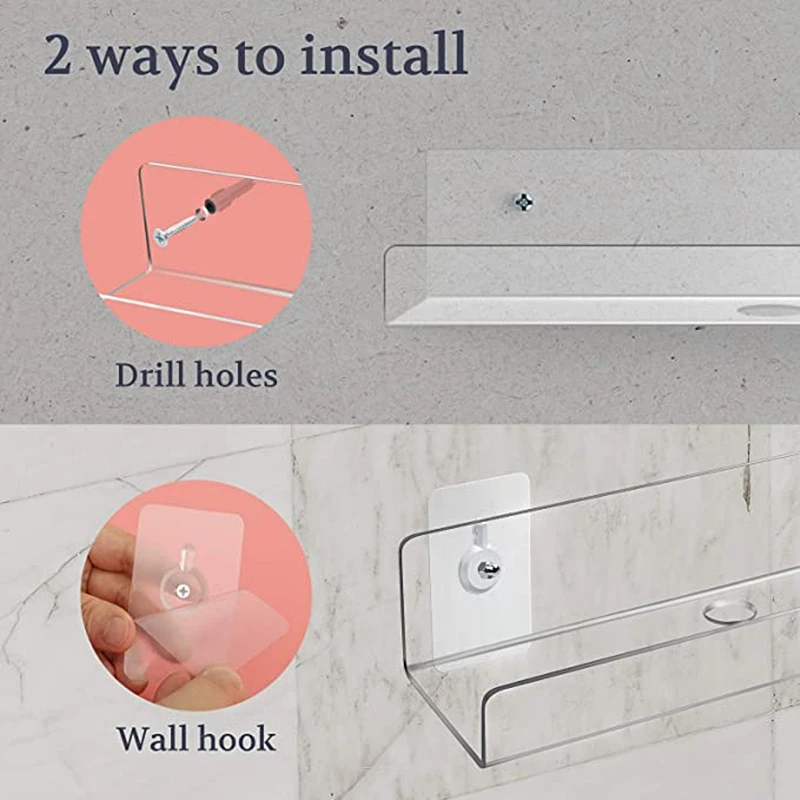 2 ways to install

Drill holes

Wall hook