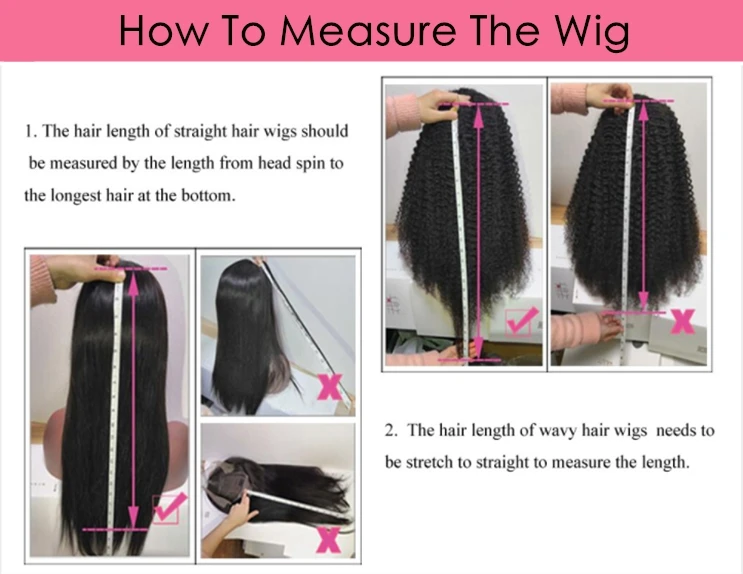 How To Measure The Wig

1. The hair length of straight hair wigs should be measured by the length from head spin to the longest hair at the bottom.

2. The hair length of wavy hair wigs needs to be stretch to straight to measure the length.