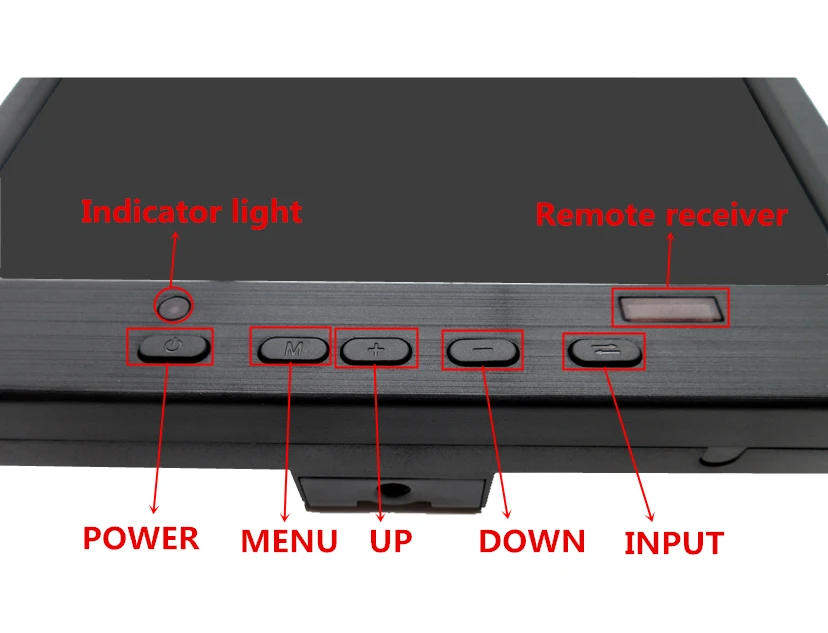 Indicator light
Remote receiver
M
+
−
POWER
MENU
UP
DOWN
INPUT