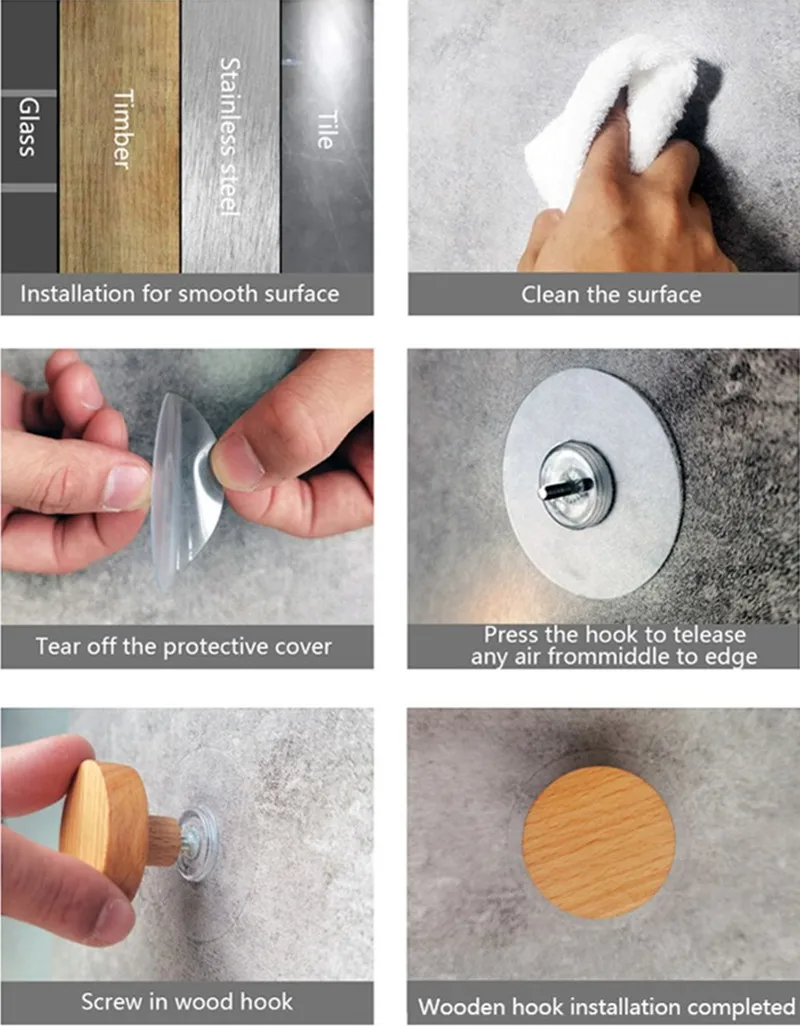 Glass
Timber
Stainless steel
Tile
Installation for smooth surface

Clean the surface

Tear off the protective cover

Press the hook to telease any air frommiddle to edge

Screw in wood hook

Wooden hook installation completed