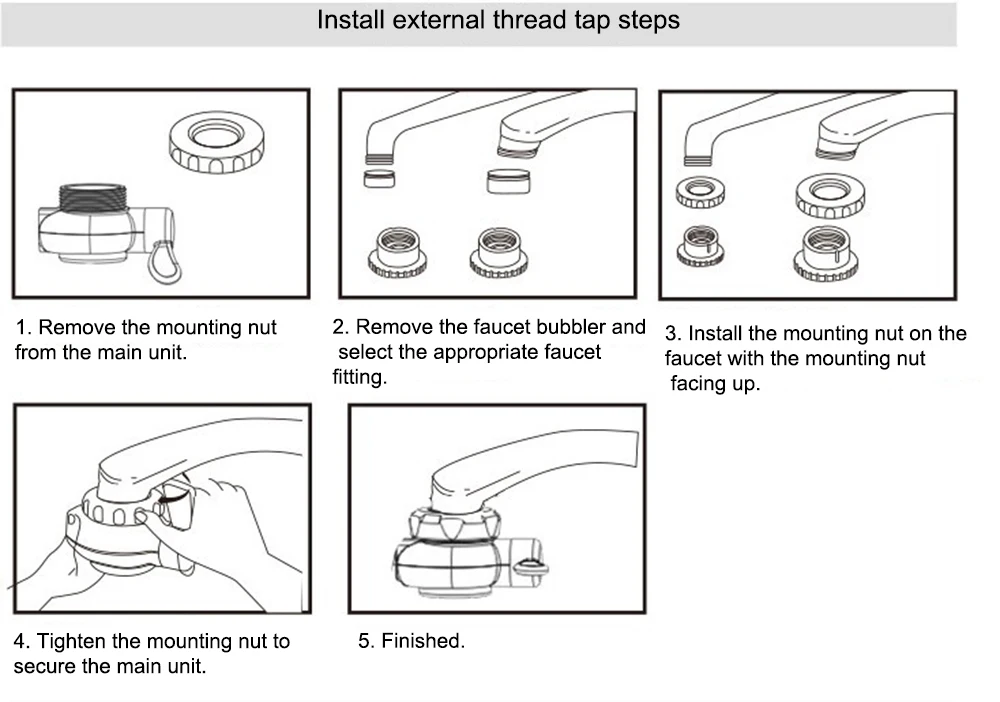 Install external thread tap steps

1. Remove the mounting nut from the main unit.

2. Remove the faucet bubbler and select the appropriate faucet fitting.

3. Install the mounting nut on the faucet with the mounting nut facing up.

4. Tighten the mounting nut to secure the main unit.

5. Finished.