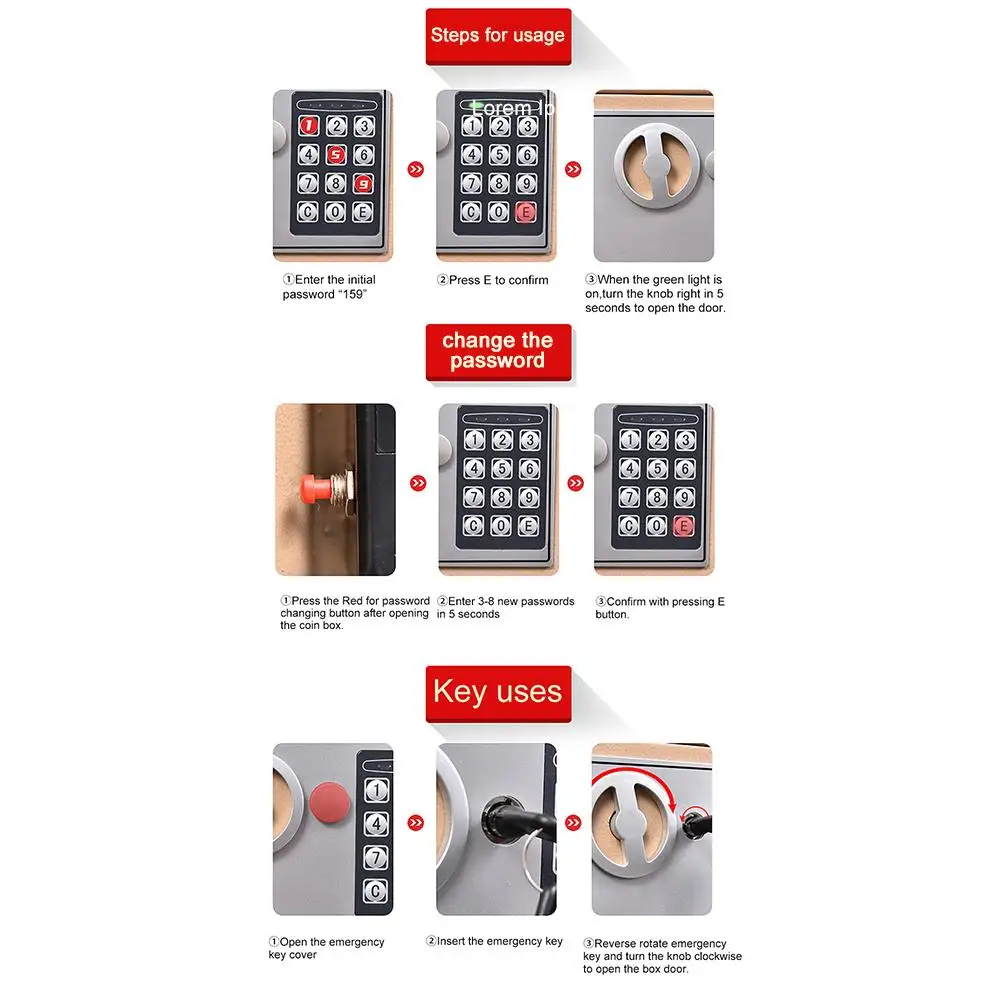 Steps for usage

1 2 3
4 5 6
7 8 9
C 0 E

Lorem Ip
1 2 3
4 5 6
7 8 9
C 0 E

①Enter the initial password "159"

②Press E to confirm

③When the green light is on,turn the knob right in 5 seconds to open the door.

change the password

1 2 3
4 5 6
7 8 9
C 0 E

1 2 3
4 5 6
7 8 9
C 0 E

①Press the Red for password changing button after opening the coin box.

②Enter 3-8 new passwords in 5 seconds

③Confirm with pressing E button.

Key uses

1
4
7
C

①Open the emergency key cover

②Insert the emergency key

③Reverse rotate emergency key and turn the knob clockwise to open the box door.