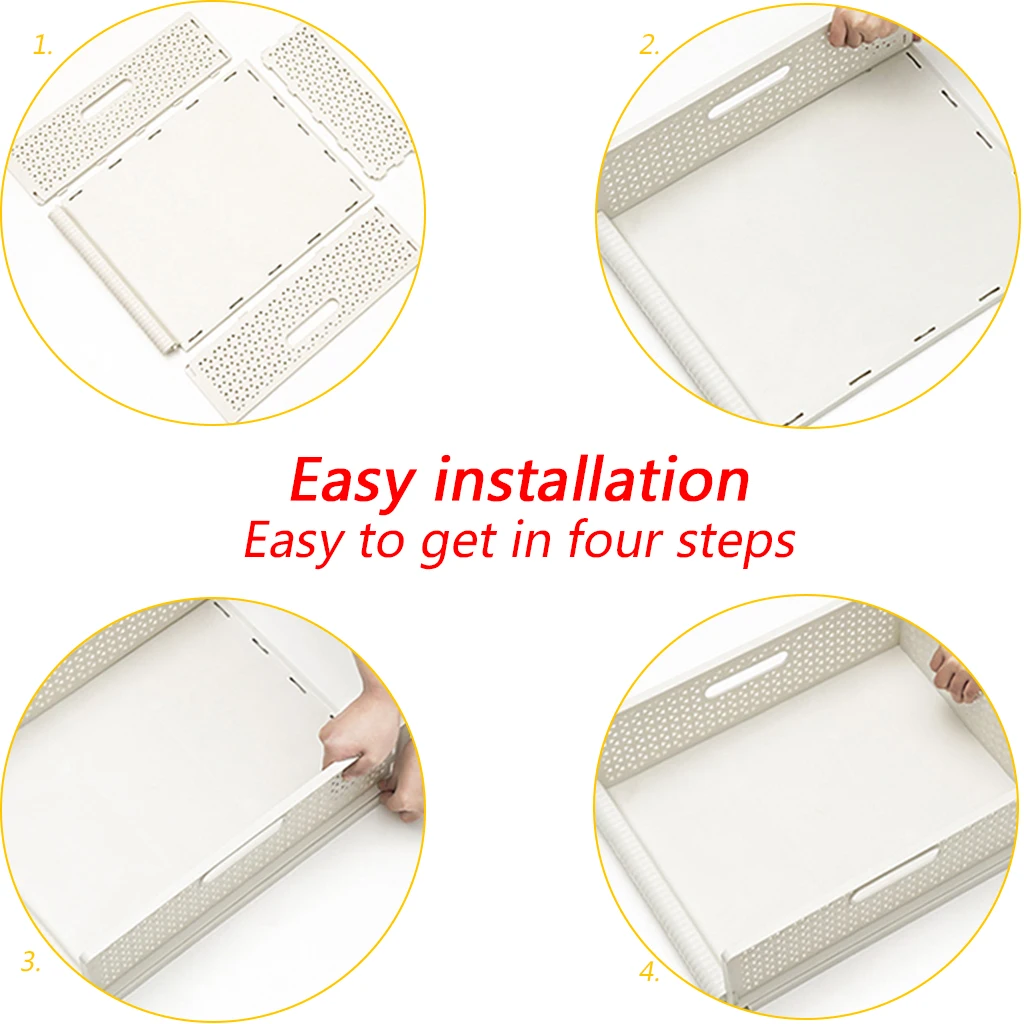 1.

2.

Easy installation
Easy to get in four steps

3.

4.