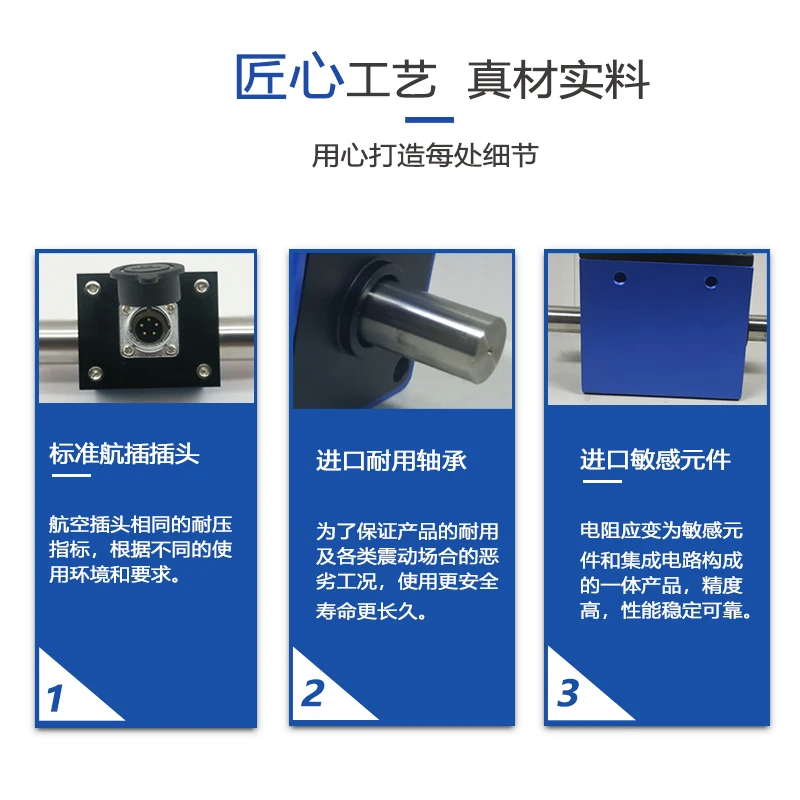 匠心工艺 真材实料

用心打造每处细节

标准航插插头

航空插头相同的耐压指标，根据不同的使用环境和要求。

1

进口耐用轴承

为了保证产品的耐用及各类震动场合的恶劣工况，使用更安全寿命更长久。

2

进口敏感元件

电阻应变为敏感元件和集成电路构成的一体产品，精度高，性能稳定可靠。

3