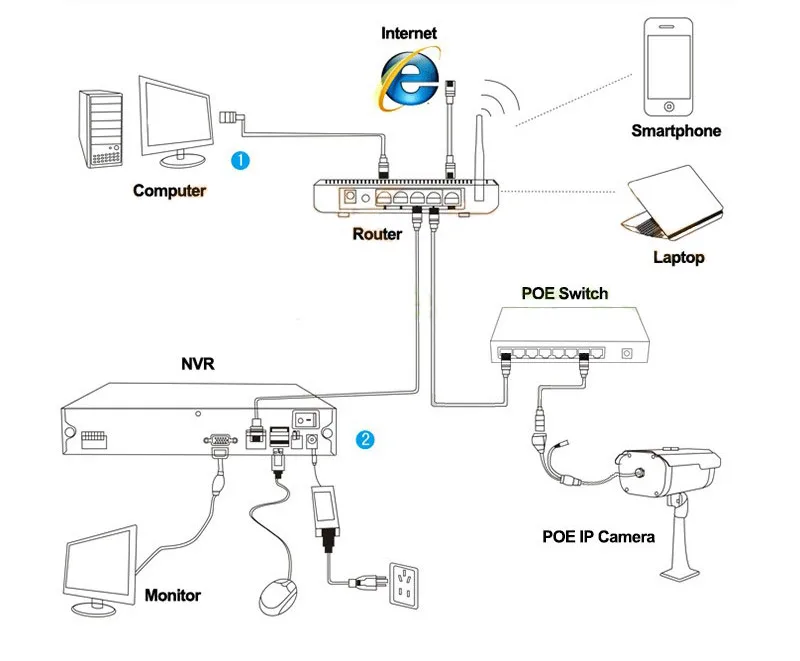 Internet
Smartphone
Computer
1
Router
Laptop
POE Switch
NVR
2
POE IP Camera
Monitor