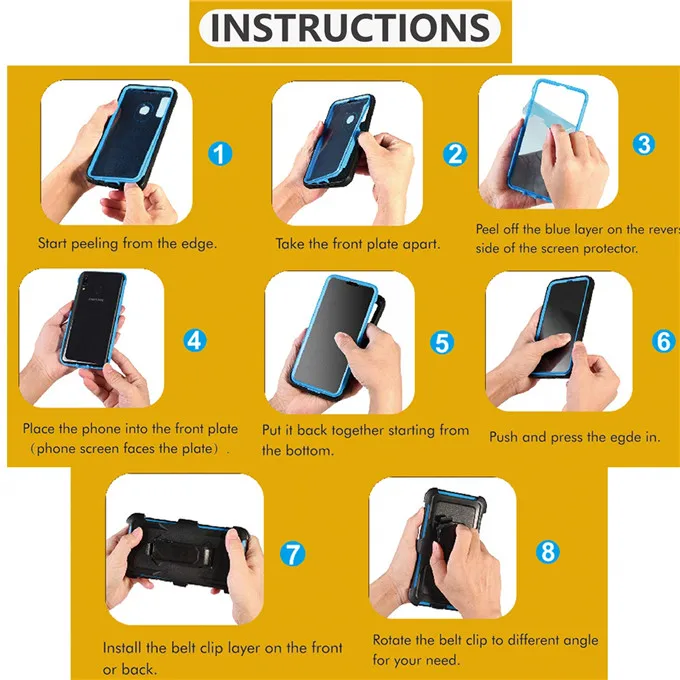 INSTRUCTIONS

1

Start peeling from the edge.

2

Take the front plate apart.

3

Peel off the blue layer on the revers side of the screen protector.

4

Place the phone into the front plate （phone screen faces the plate）.

5

Put it back together starting from the bottom.

6

Push and press the egde in.

7

Install the belt clip layer on the front or back.

8

Rotate the belt clip to different angle for your need.