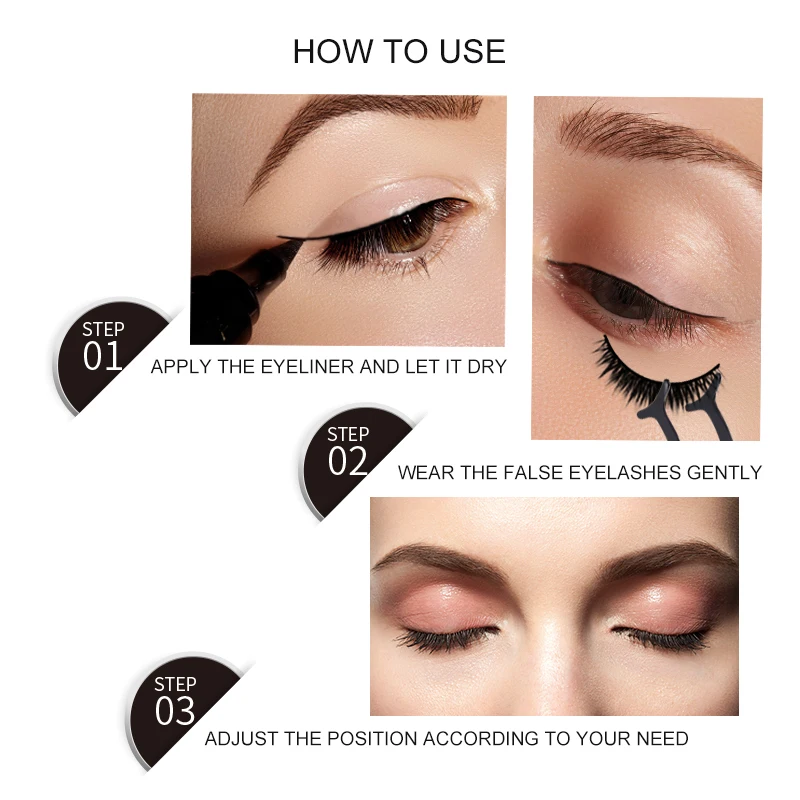 HOW TO USE

STEP
01
APPLY THE EYELINER AND LET IT DRY

STEP
02
WEAR THE FALSE EYELASHES GENTLY

STEP
03
ADJUST THE POSITION ACCORDING TO YOUR NEED