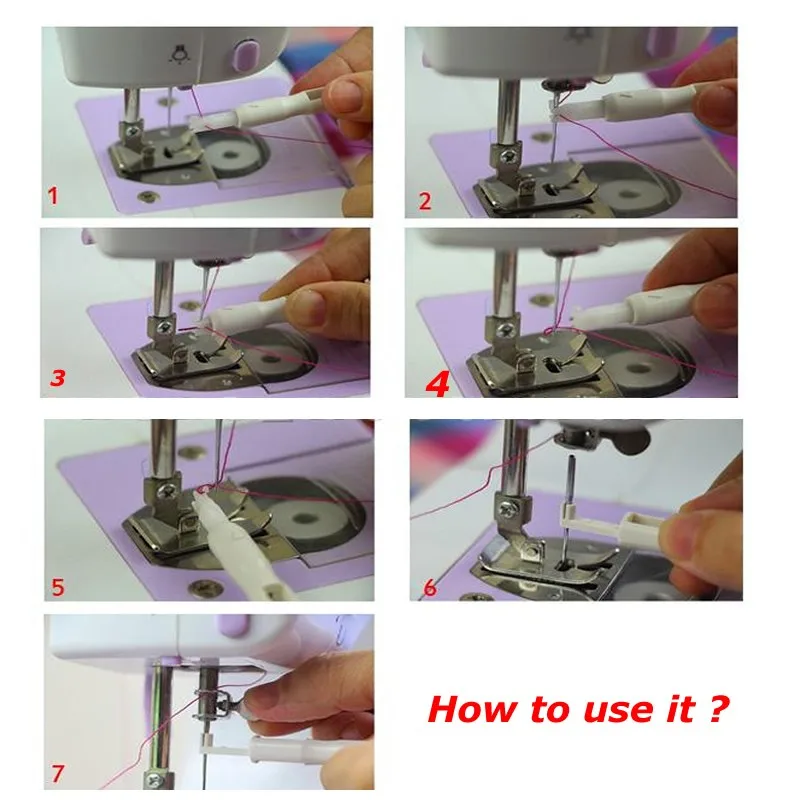 1

2

3

4

5

6

7

How to use it ?