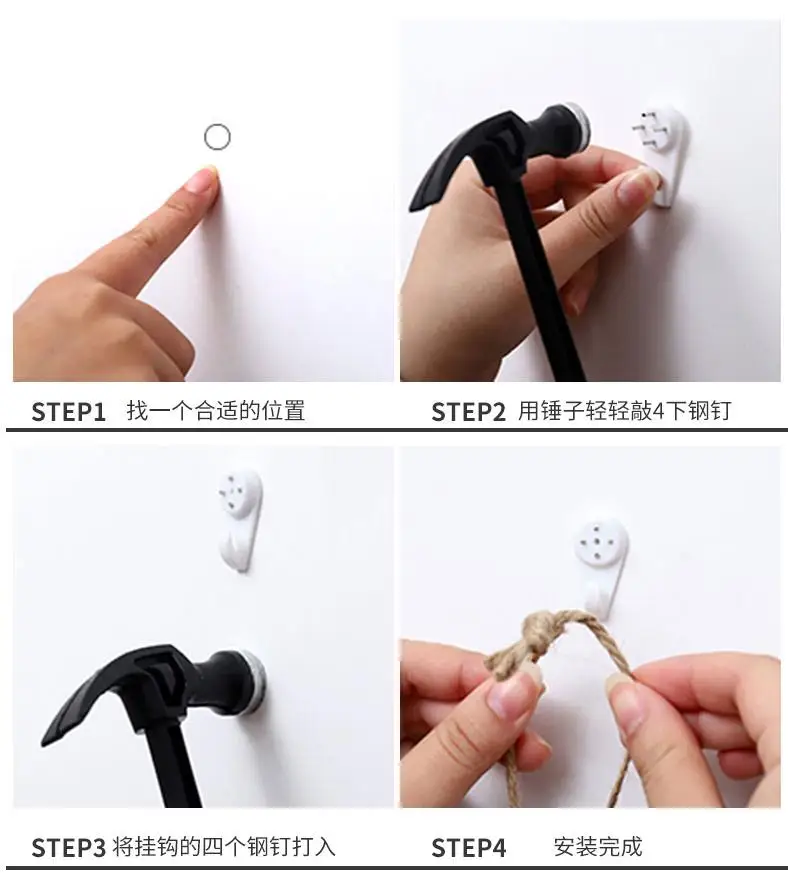 STEP1 找一个合适的位置

STEP2 用锤子轻轻敲4下钢钉

STEP3 将挂钩的四个钢钉打入

STEP4 安装完成