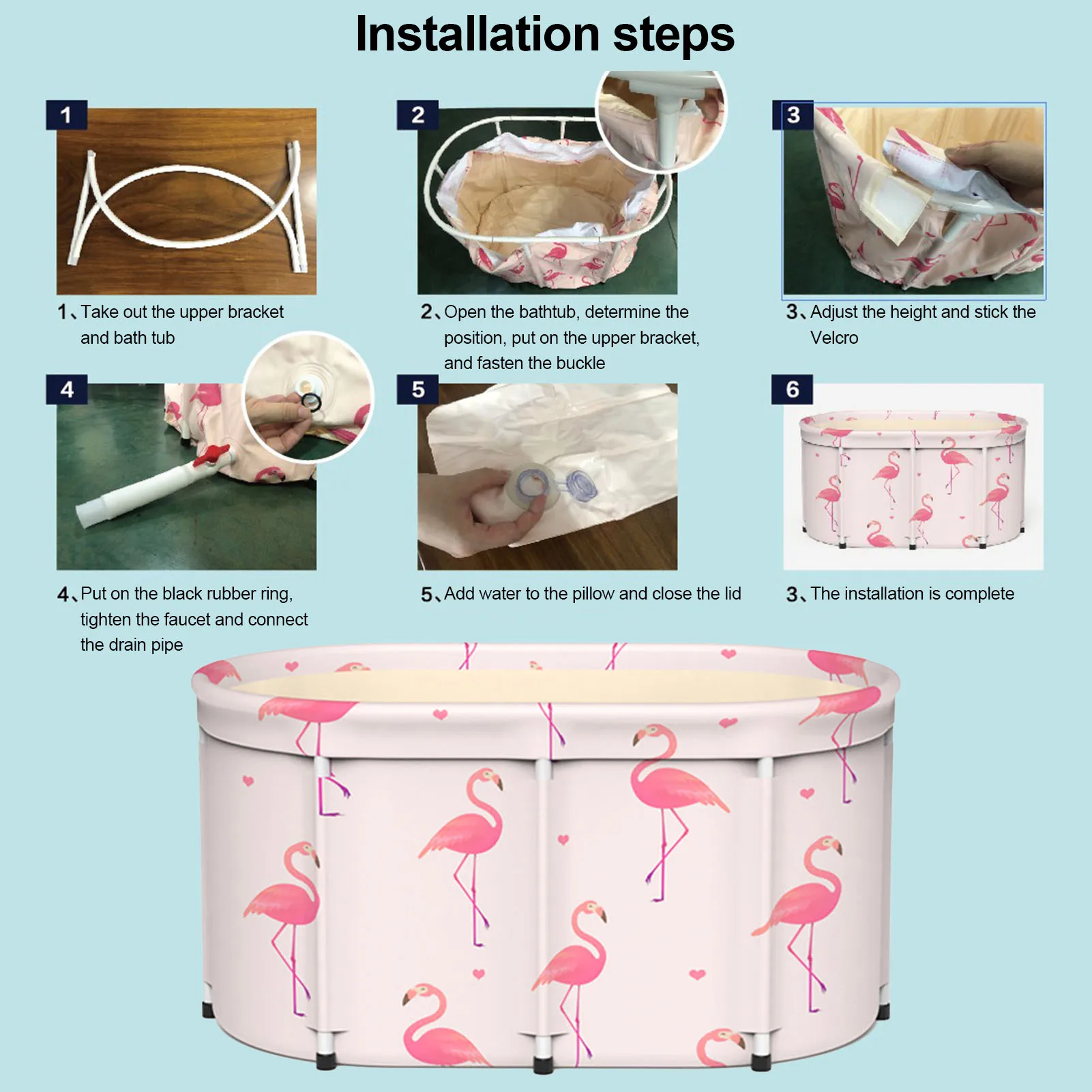 Installation steps

1

1、Take out the upper bracket and bath tub

2

2、Open the bathtub, determine the position, put on the upper bracket, and fasten the buckle

3

3、Adjust the height and stick the Velcro

4

4、Put on the black rubber ring, tighten the faucet and connect the drain pipe

5

5、Add water to the pillow and close the lid

6

3、The installation is complete