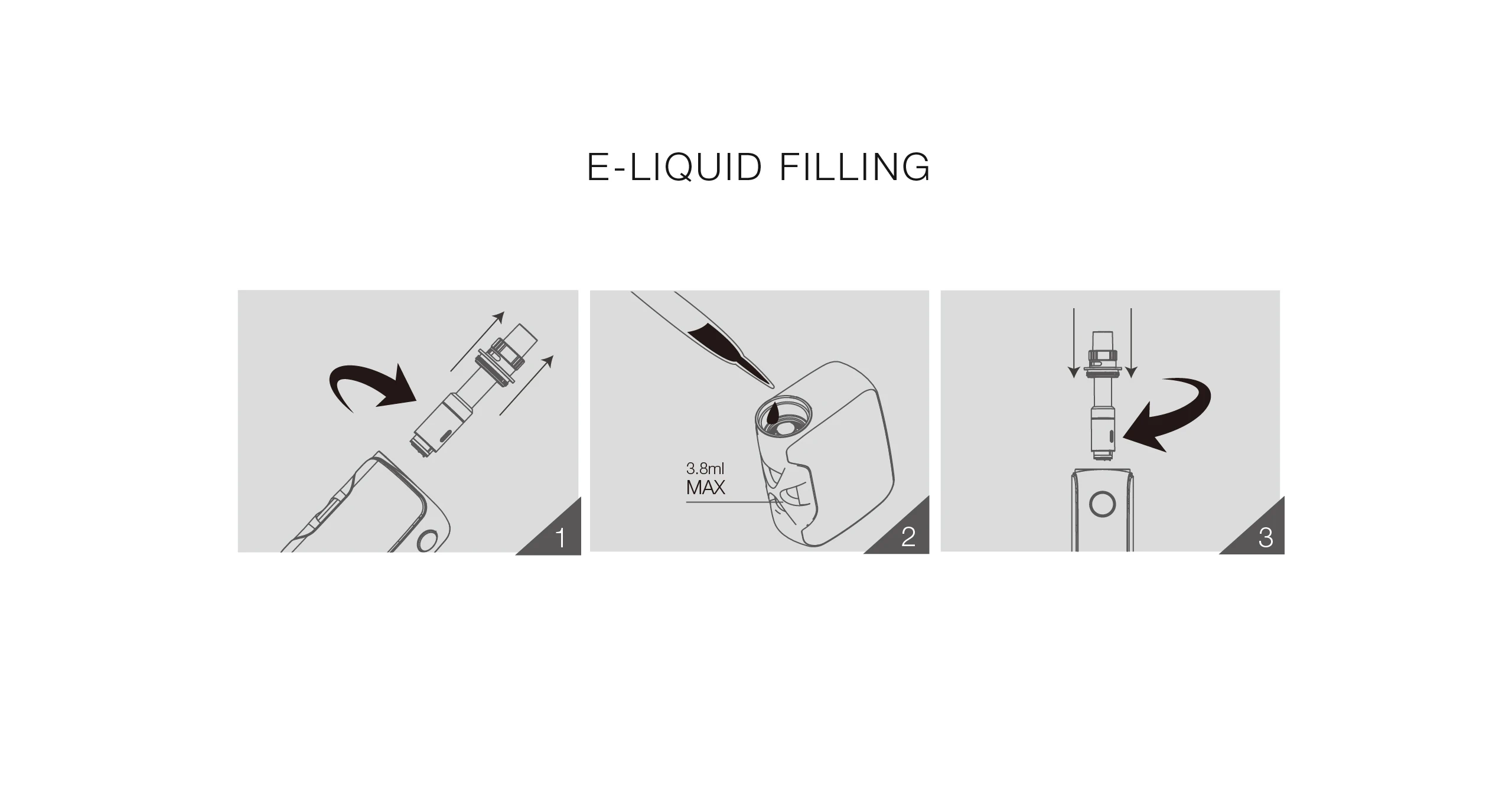 E-LIQUID FILLING

1

3.8ml
MAX

2

3