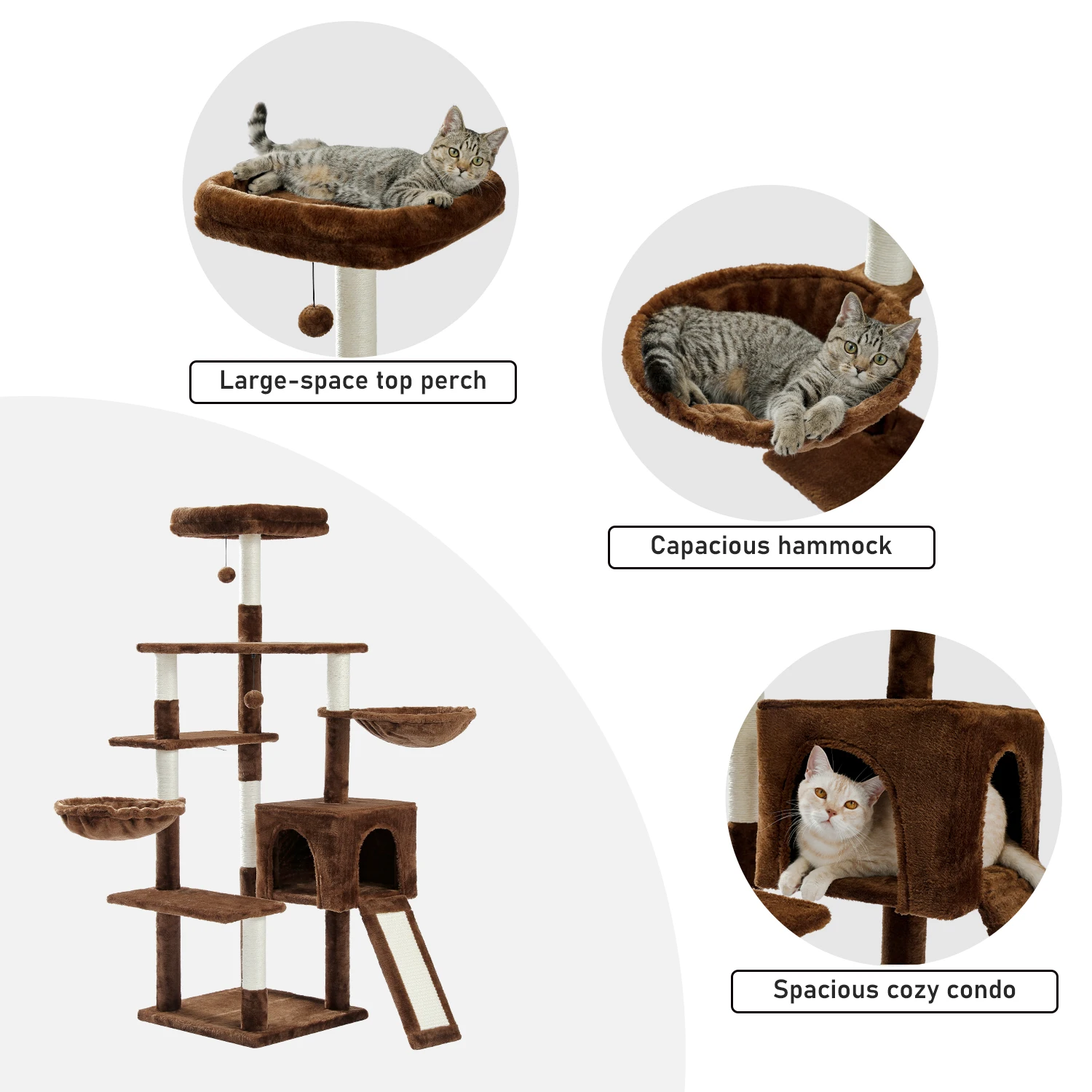 Large-space top perch

Capacious hammock

Spacious cozy condo