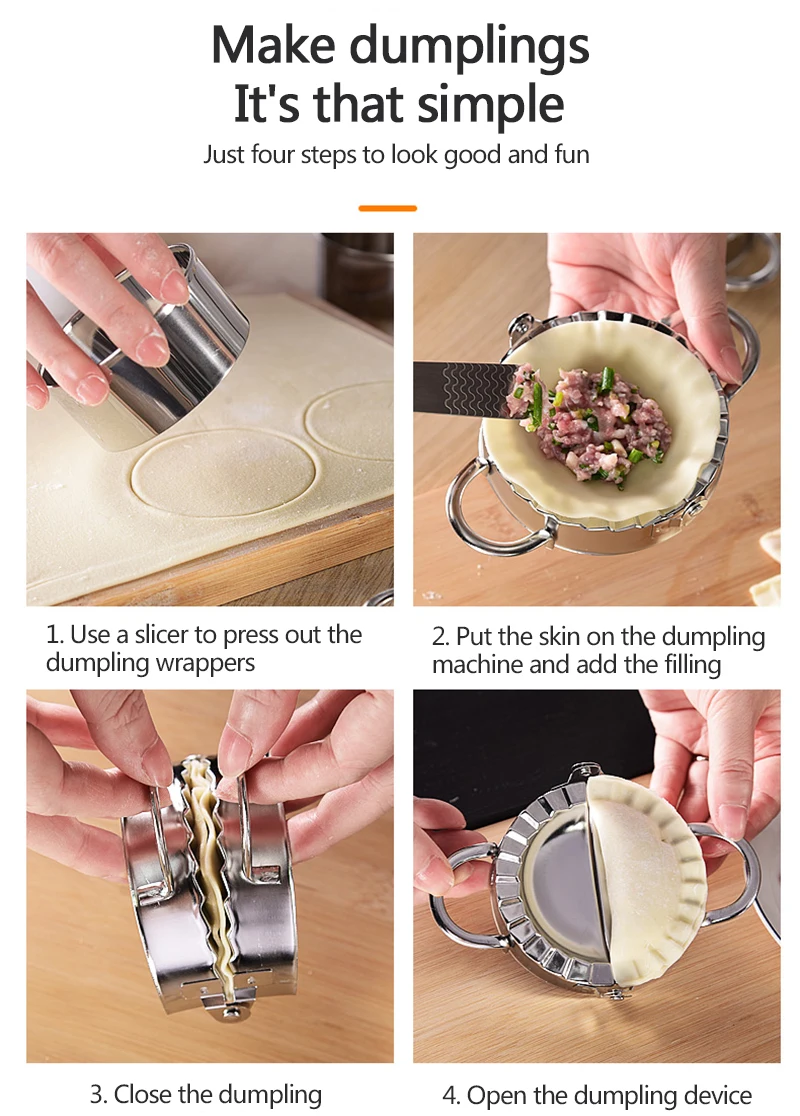 Make dumplings
It's that simple

Just four steps to look good and fun

1. Use a slicer to press out the dumpling wrappers

2. Put the skin on the dumpling machine and add the filling

3. Close the dumpling

4. Open the dumpling device