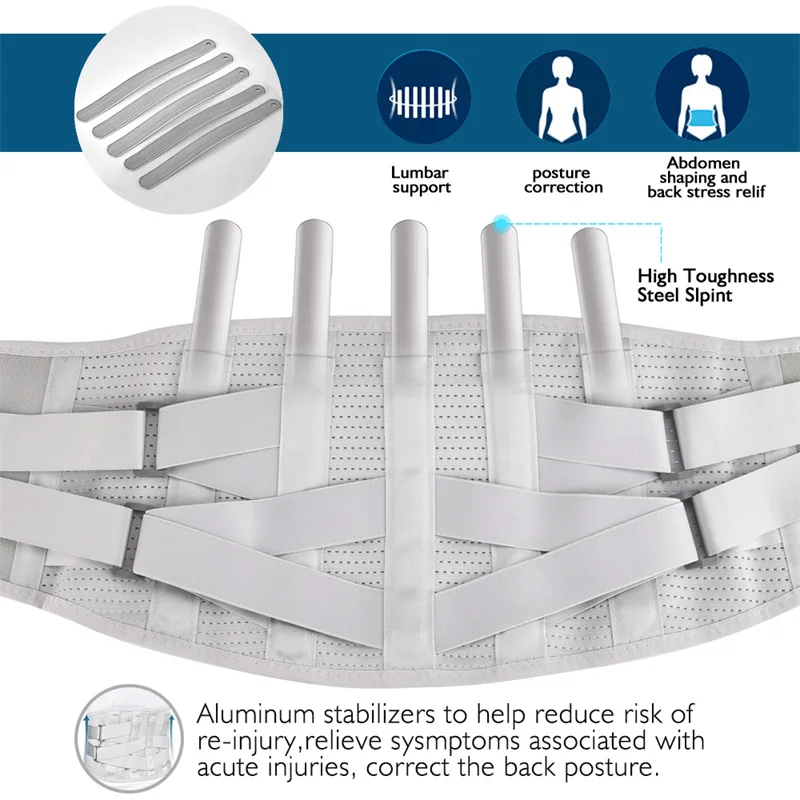 Lumbar support

posture correction

Abdomen shaping and back stress relif

High Toughness Steel Slpint

Aluminum stabilizers to help reduce risk of re-injury,relieve sysmptoms associated with acute injuries, correct the back posture.