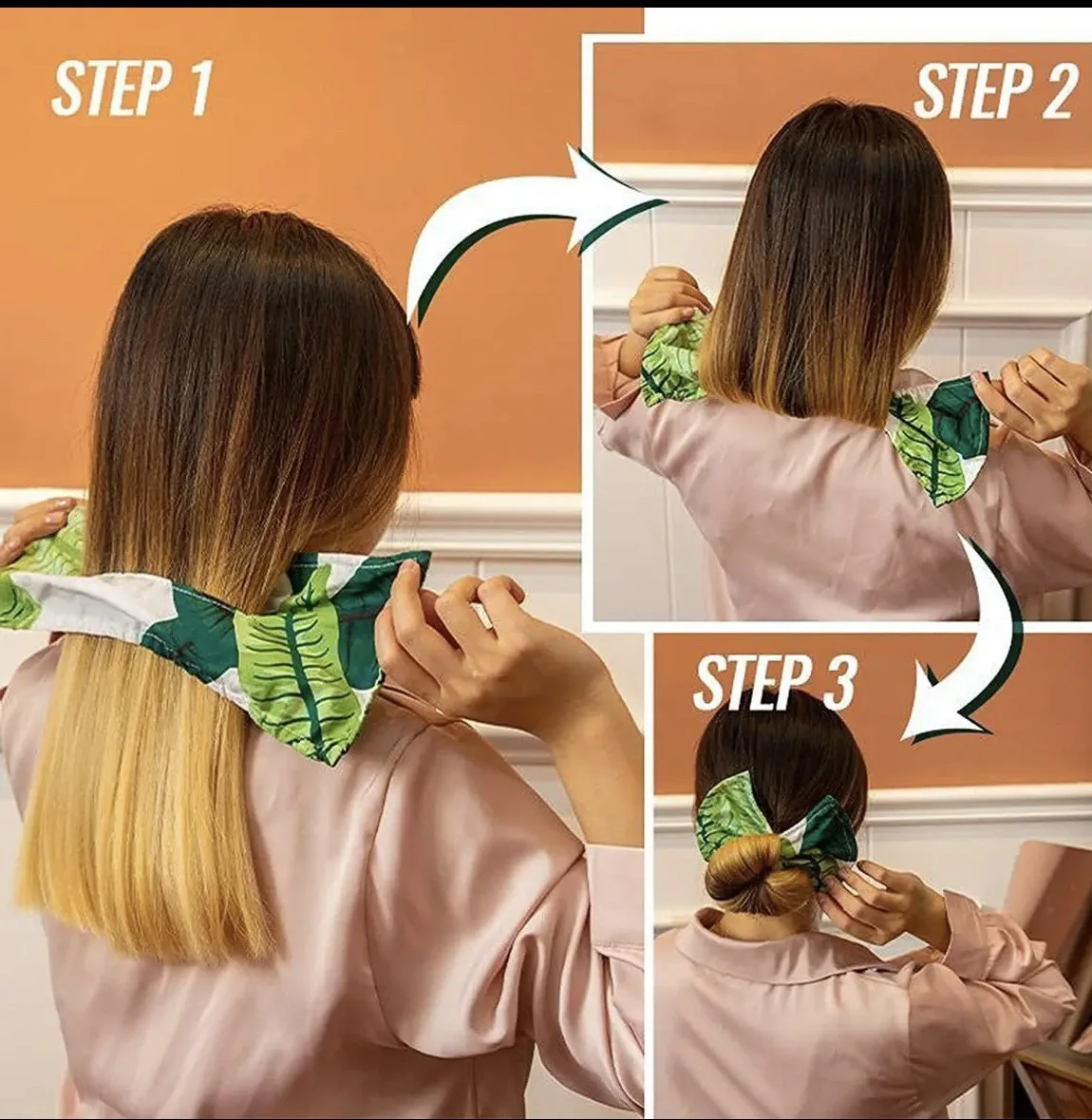 STEP 1

STEP 2

STEP 3