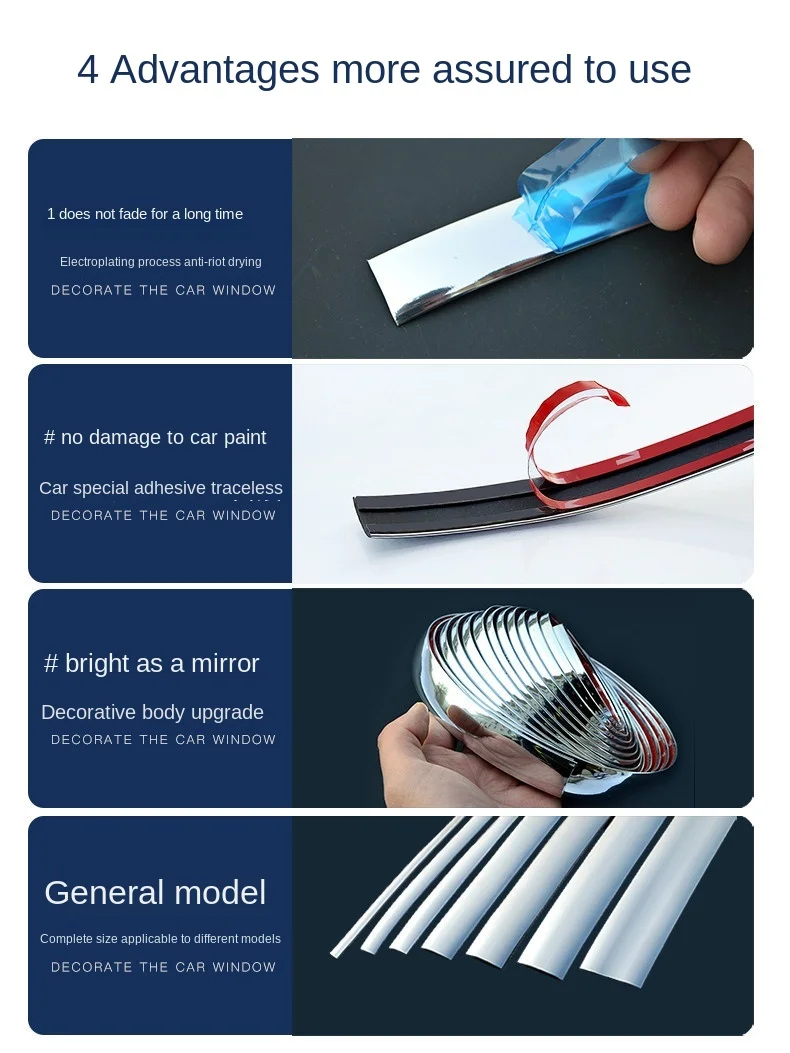 4 Advantages more assured to use

1 does not fade for a long time

Electroplating process anti-riot drying

DECORATE THE CAR WINDOW

# no damage to car paint

Car special adhesive traceless

DECORATE THE CAR WINDOW

# bright as a mirror

Decorative body upgrade

DECORATE THE CAR WINDOW

General model

Complete size applicable to different models

DECORATE THE CAR WINDOW