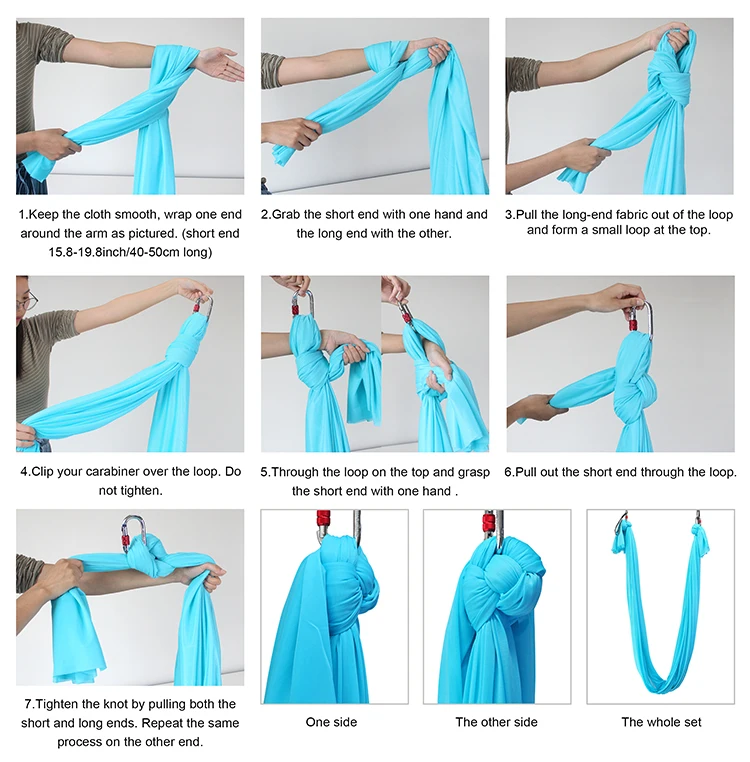 1.Keep the cloth smooth, wrap one end around the arm as pictured. (short end 15.8-19.8inch/40-50cm long)

2.Grab the short end with one hand and the long end with the other.

3.Pull the long-end fabric out of the loop and form a small loop at the top.

4.Clip your carabiner over the loop. Do not tighten.

5.Through the loop on the top and grasp the short end with one hand .

6.Pull out the short end through the loop.

7.Tighten the knot by pulling both the short and long ends. Repeat the same process on the other end.

One side

The other side

The whole set