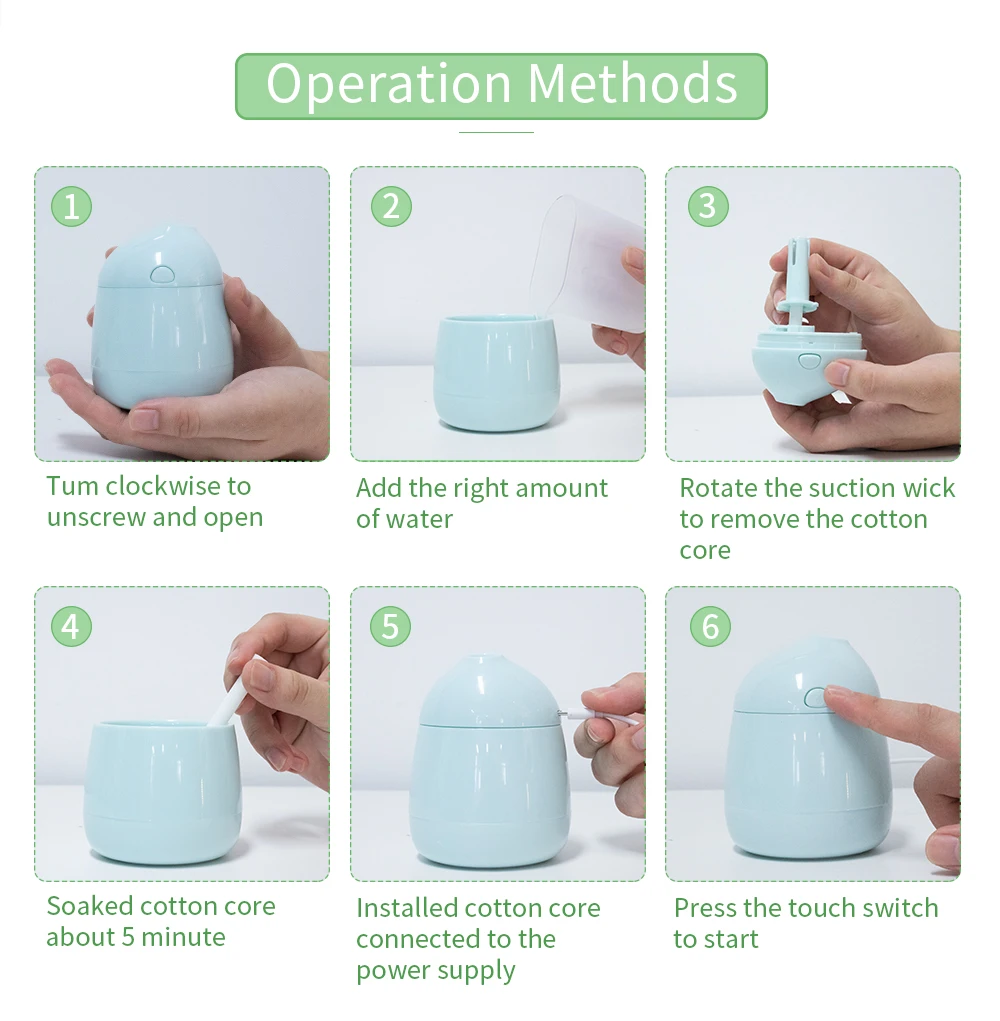 Operation Methods

1

Tum clockwise to unscrew and open

2

Add the right amount of water

3

Rotate the suction wick to remove the cotton core

4

Soaked cotton core about 5 minute

5

Installed cotton core connected to the power supply

6

Press the touch switch to start