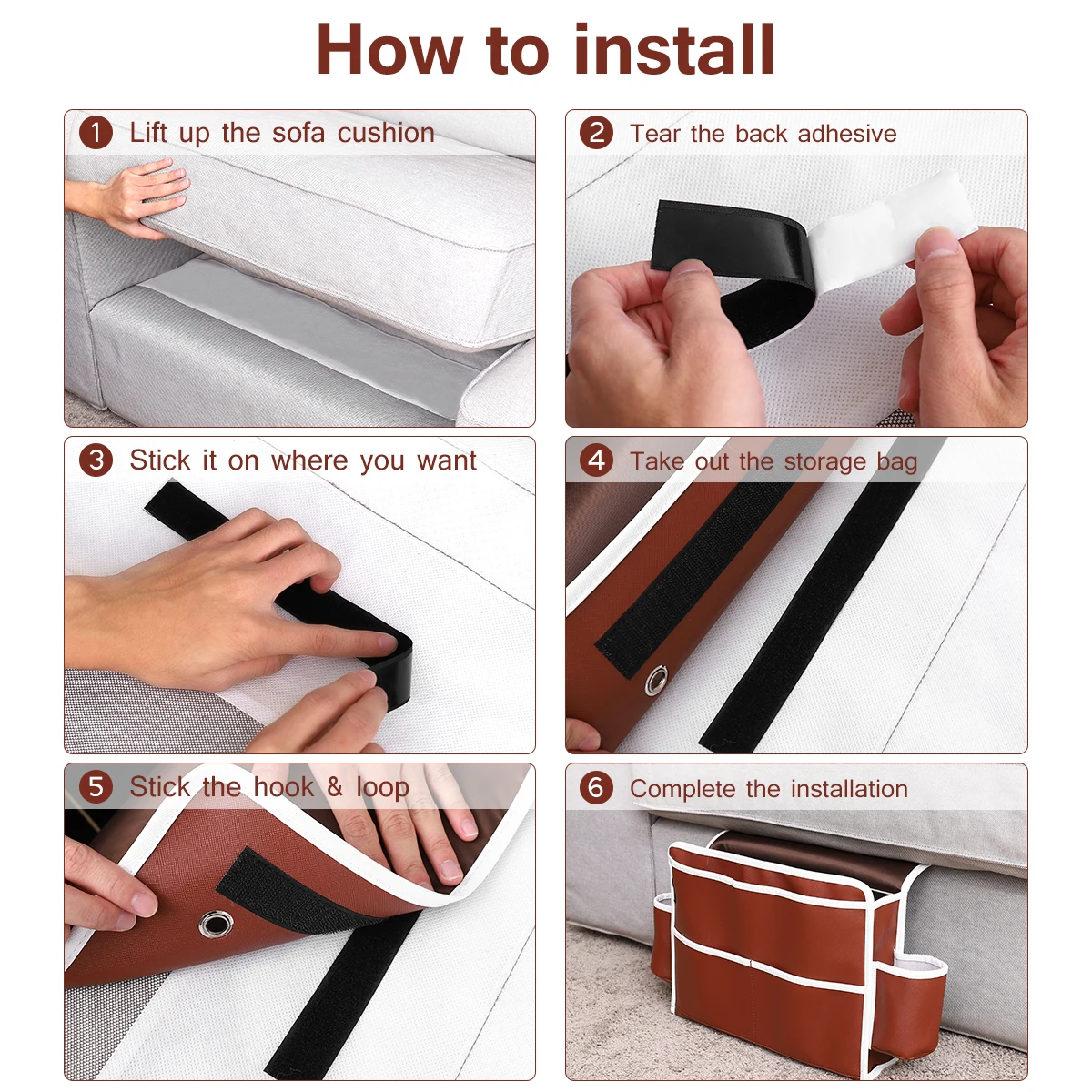 How to install

1 Lift up the sofa cushion

2 Tear the back adhesive

3 Stick it on where you want

4 Take out the storage bag

5 Stick the hook & loop

6 Complete the installation