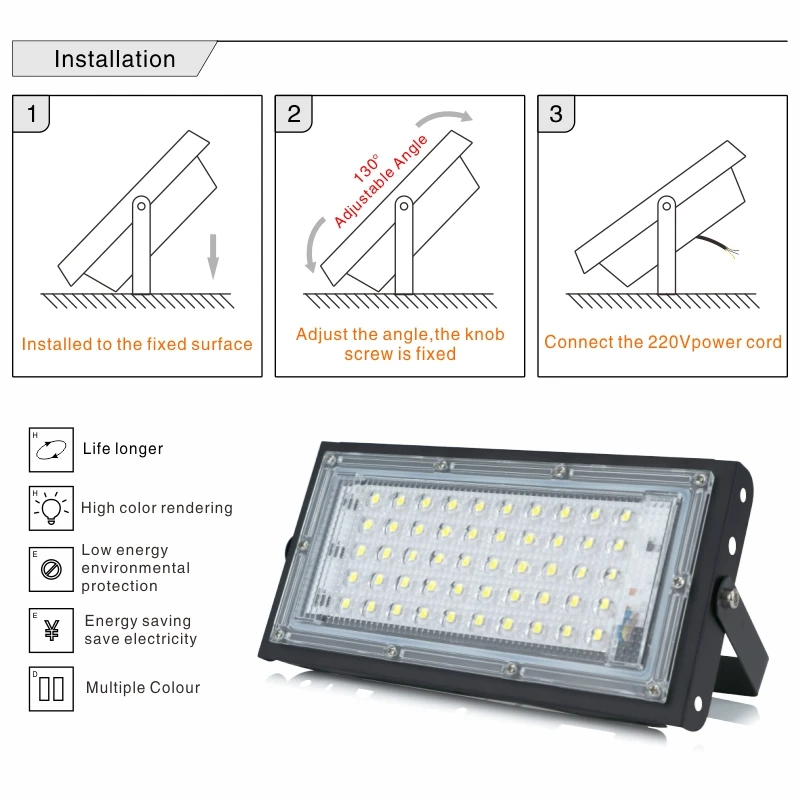 Installation

1

Installed to the fixed surface

2

130° Adjustable Angle

Adjust the angle,the knob screw is fixed

3

Connect the 220Vpower cord

H

Life longer

H

High color rendering

E

Low energy environmental protection

E

¥

Energy saving save electricity

D

Multiple Colour