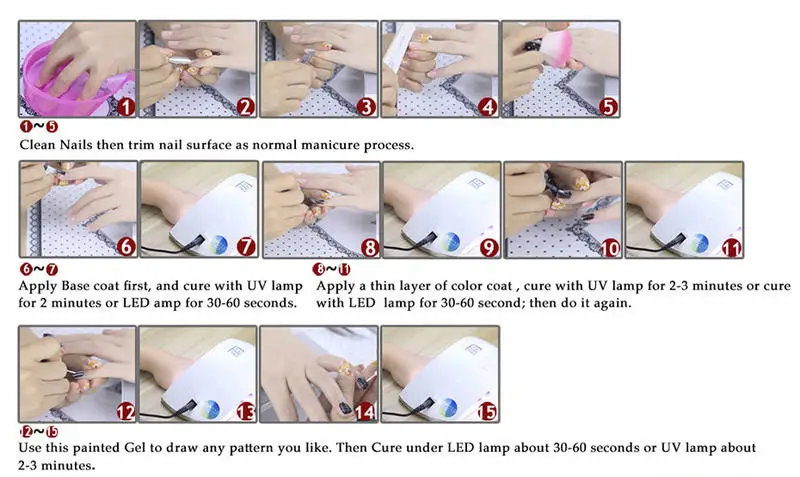 1 2 3 4 5

1~5
Clean Nails then trim nail surface as normal manicure process.

6 7 8 9 10 11

6~7
Apply Base coat first, and cure with UV lamp for 2 minutes or LED amp for 30-60 seconds.

8~11
Apply a thin layer of color coat , cure with UV lamp for 2-3 minutes or cure with LED lamp for 30-60 second; then do it again.

12 13 14 15

12~15
Use this painted Gel to draw any pattern you like. Then Cure under LED lamp about 30-60 seconds or UV lamp about 2-3 minutes.