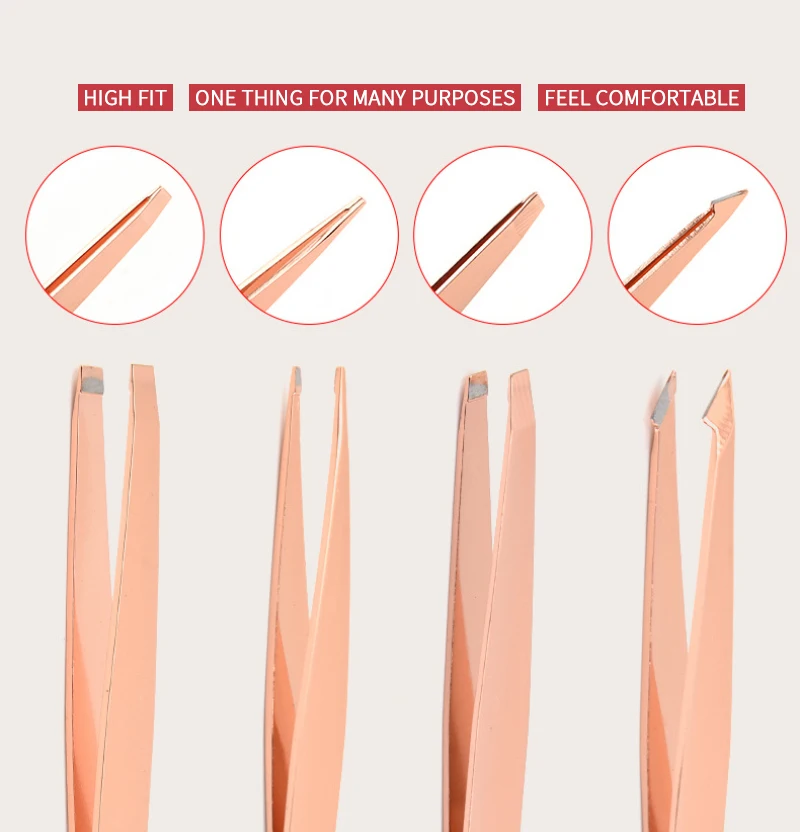 HIGH FIT ONE THING FOR MANY PURPOSES FEEL COMFORTABLE