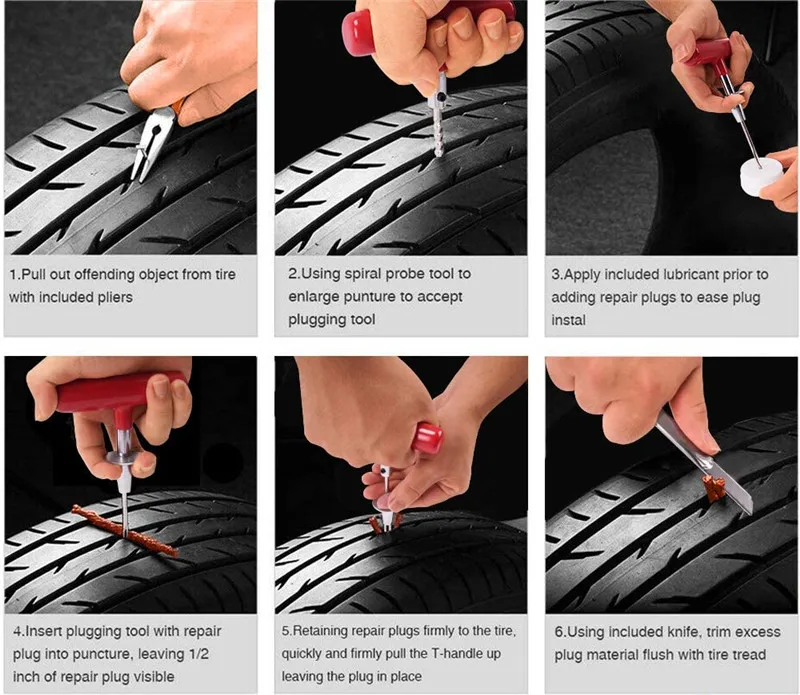 1.Pull out offending object from tire with included pliers

2.Using spiral probe tool to enlarge punture to accept plugging tool

3.Apply included lubricant prior to adding repair plugs to ease plug instal

4.Insert plugging tool with repair plug into puncture, leaving 1/2 inch of repair plug visible

5.Retaining repair plugs firmly to the tire, quickly and firmly pull the T-handle up leaving the plug in place

6.Using included knife, trim excess plug material flush with tire tread