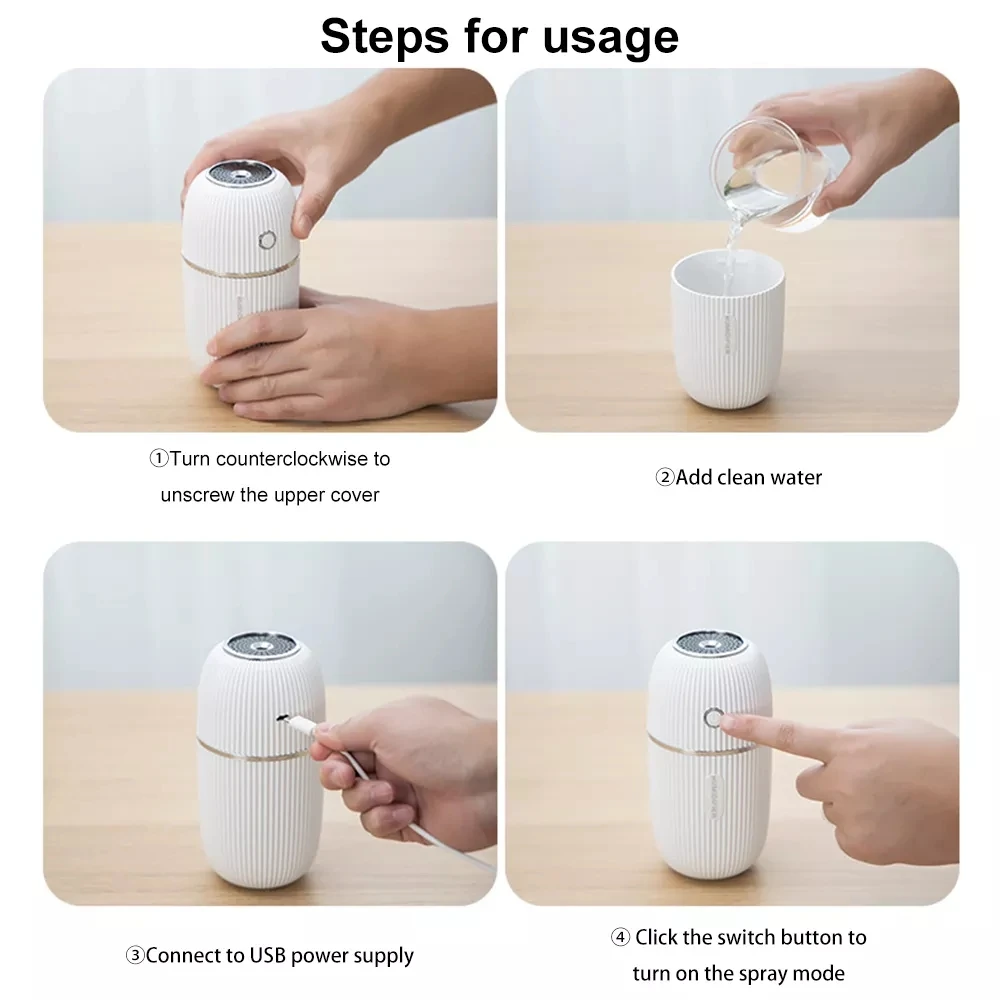 Steps for usage

①Turn counterclockwise to unscrew the upper cover

②Add clean water

③Connect to USB power supply

④ Click the switch button to turn on the spray mode