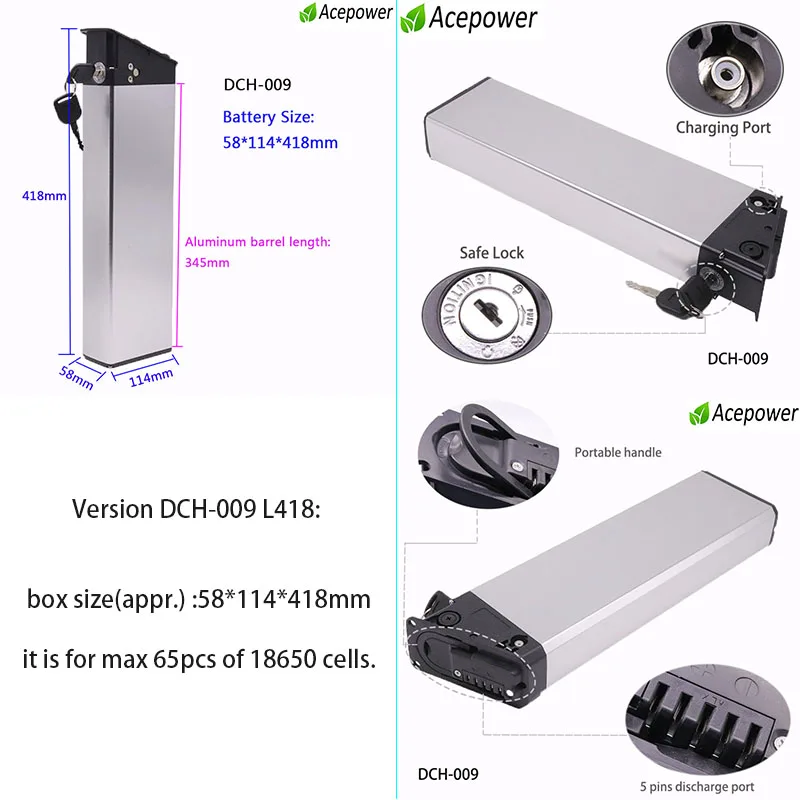 Acepower

DCH-009

Battery Size:
58*114*418mm

418mm

Aluminum barrel length:
345mm

58mm 114mm

Version DCH-009 L418:

box size(appr.) :58*114*418mm

it is for max 65pcs of 18650 cells.

Acepower

Charging Port

Safe Lock

IGNITION

DCH-009

Acepower

Portable handle

DCH-009

5 pins discharge port