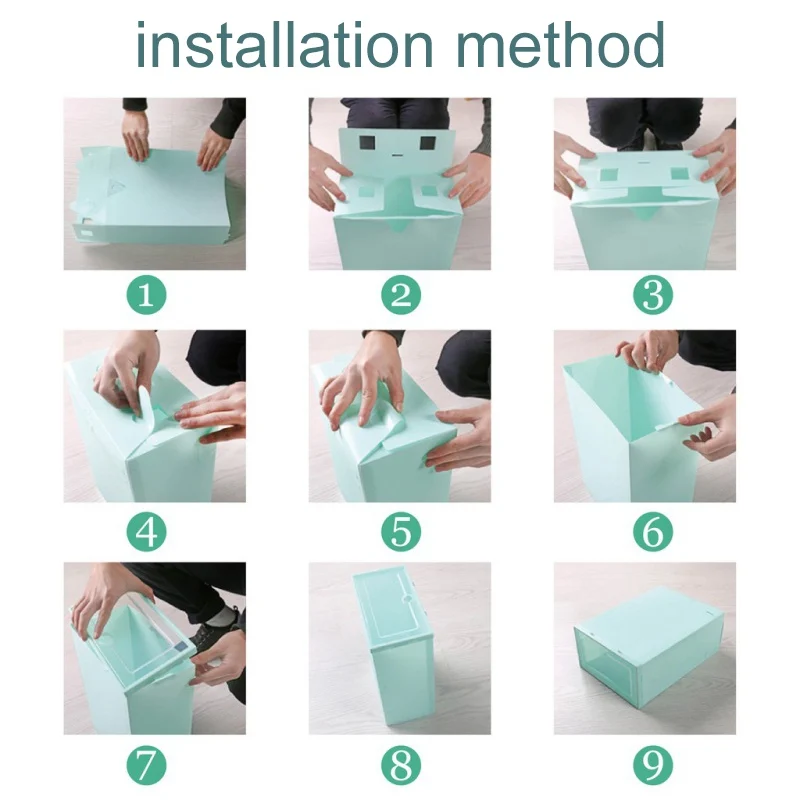 installation method

1

2

3

4

5

6

7

8

9