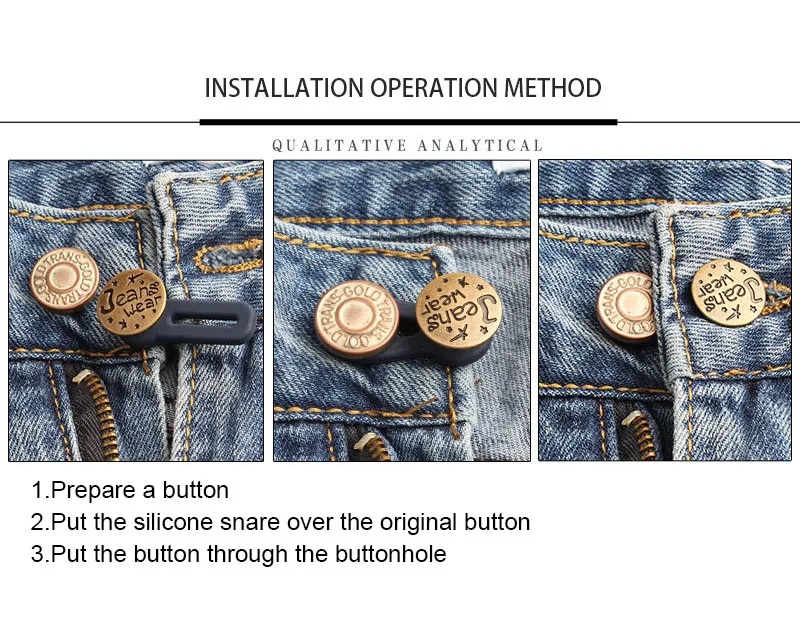 INSTALLATION OPERATION METHOD

QUALITATIVE ANALYTICAL

TRANS-GOLD TRANS-GOLD

Jeans wear

TRANS-GOLD TRANS-GOLD

Jeans wear

TRANS-GOLD

Jeans wear

1.Prepare a button
2.Put the silicone snare over the original button
3.Put the button through the buttonhole